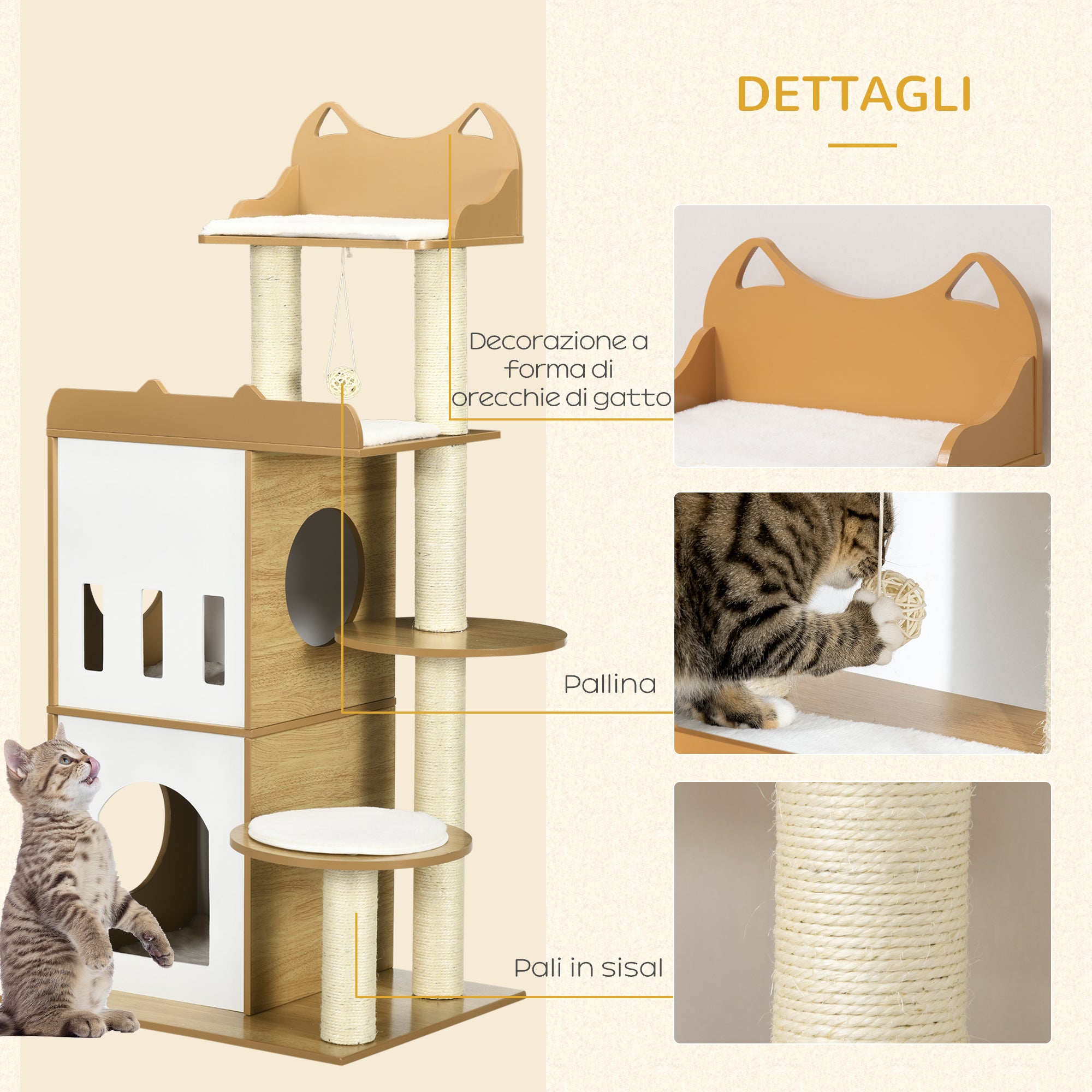 DETTAGLI

Decorazione a forma di orecchie di gatto

Pallina

Pali in sisal