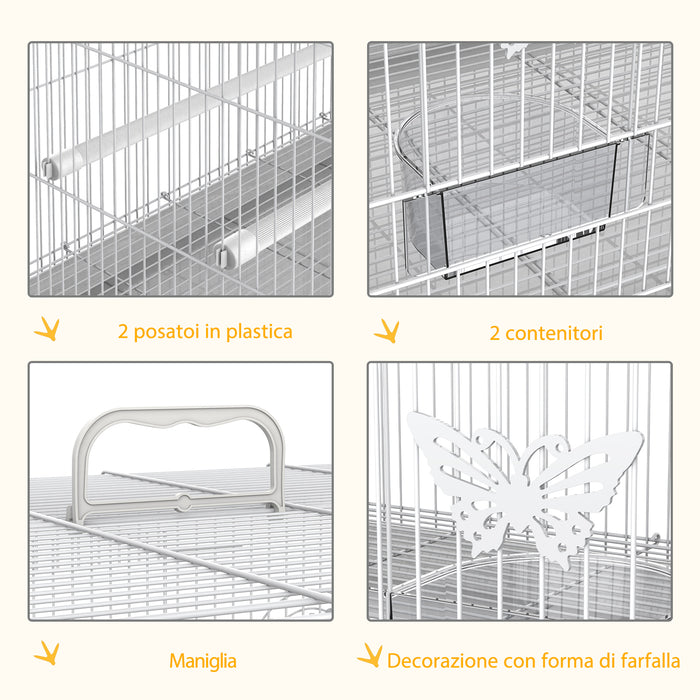 2 posatoi in plastica

2 contenitori

Maniglia

Decorazione con forma di farfalla