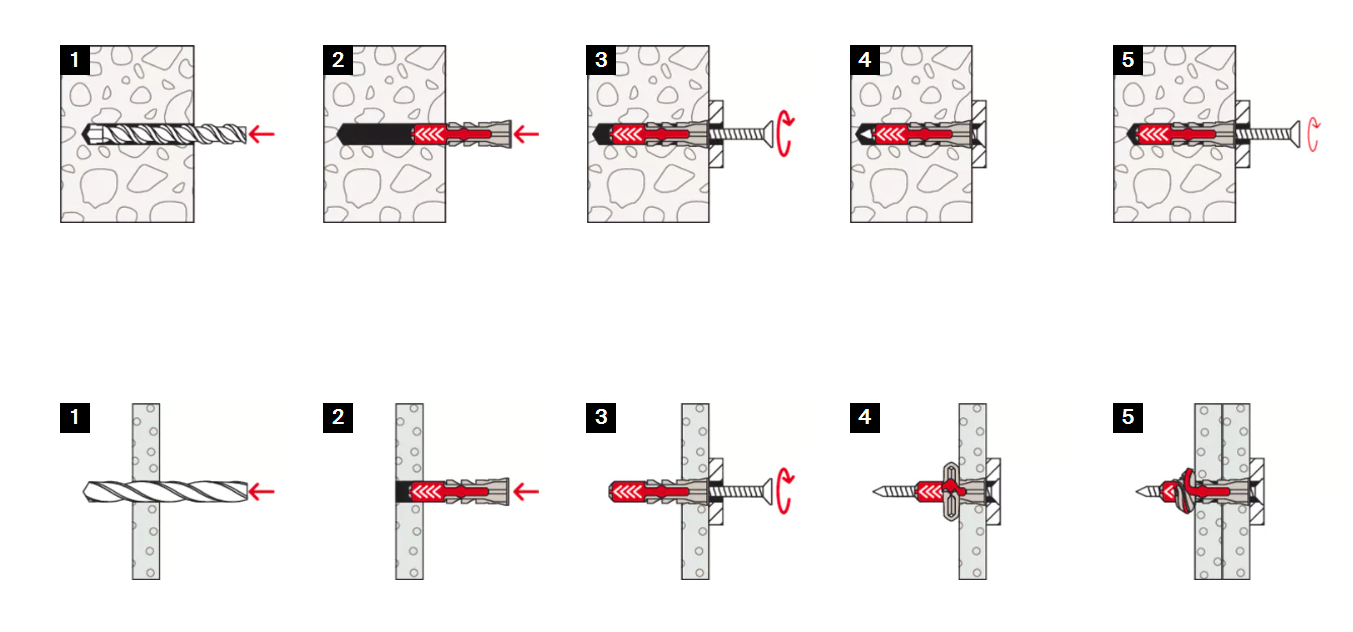 1
2
3
4
5

1
2
3
4
5