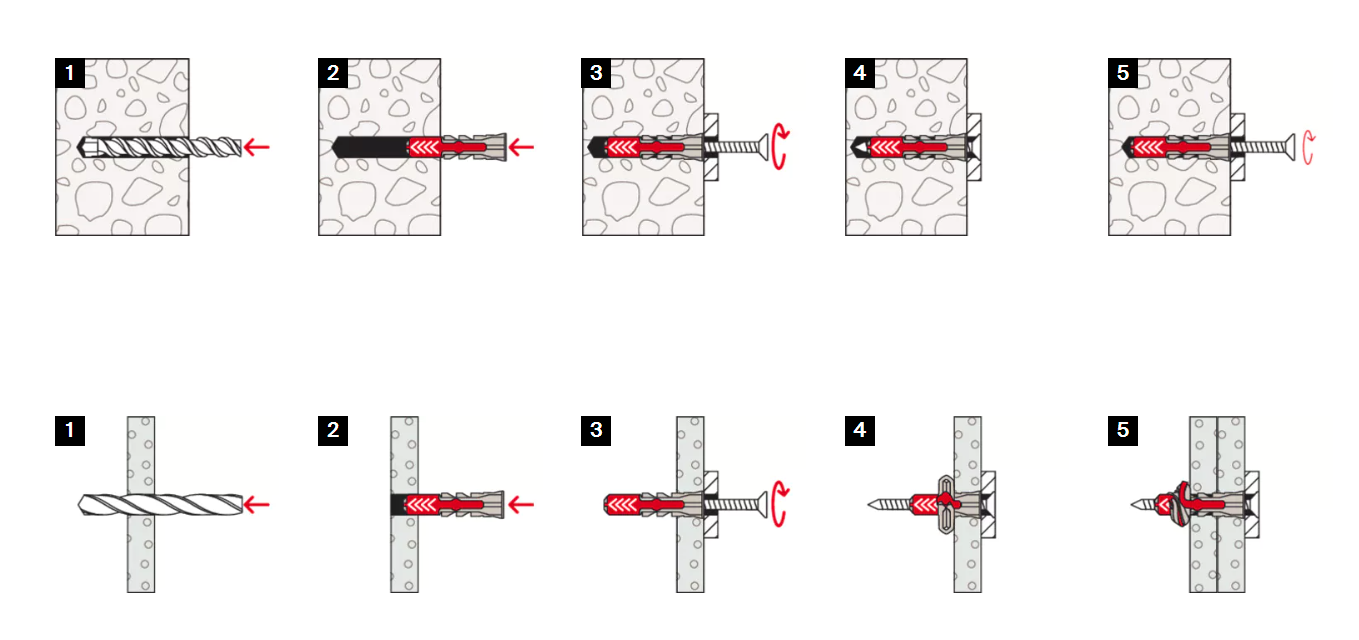 1

2

3

4

5

1

2

3

4

5