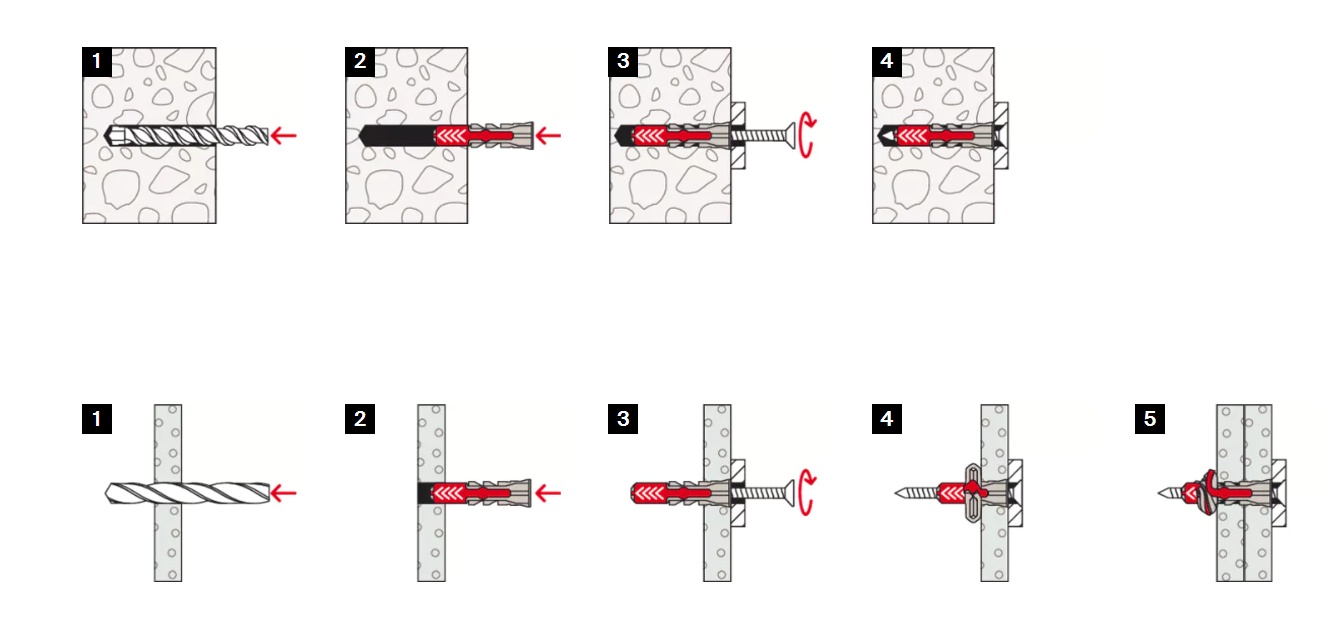 1
2
3
4

1
2
3
4
5