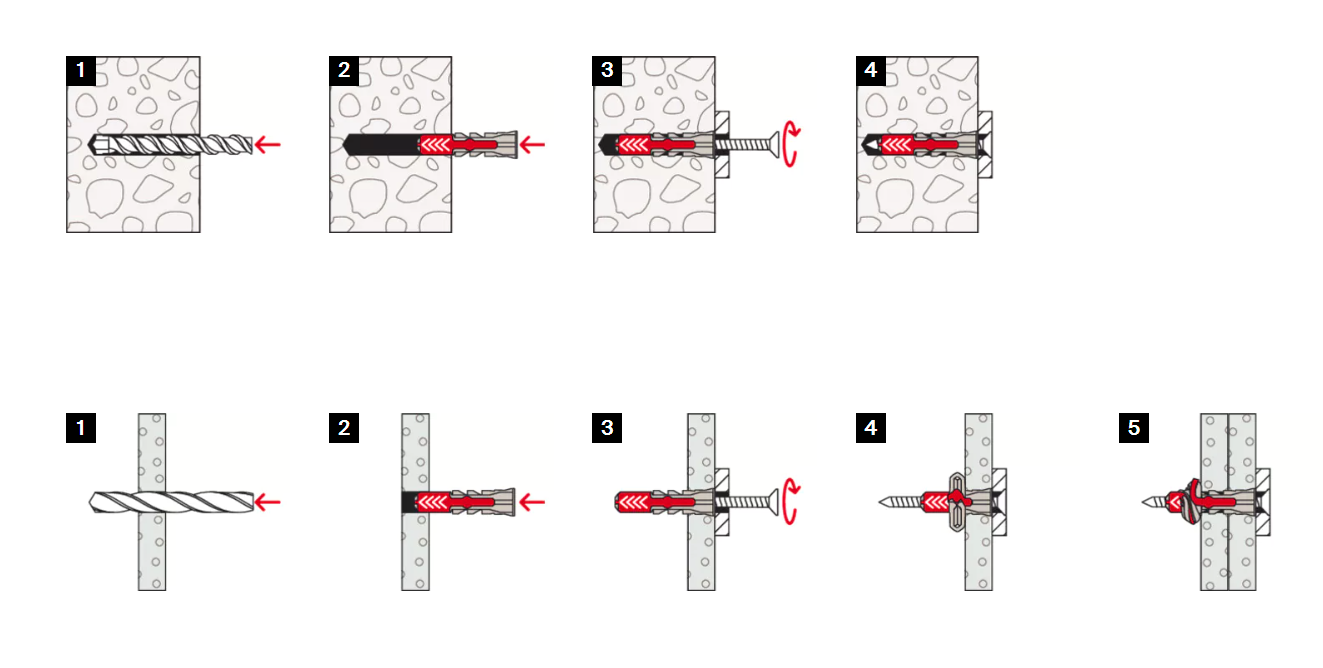 1
2
3
4
1
2
3
4
5