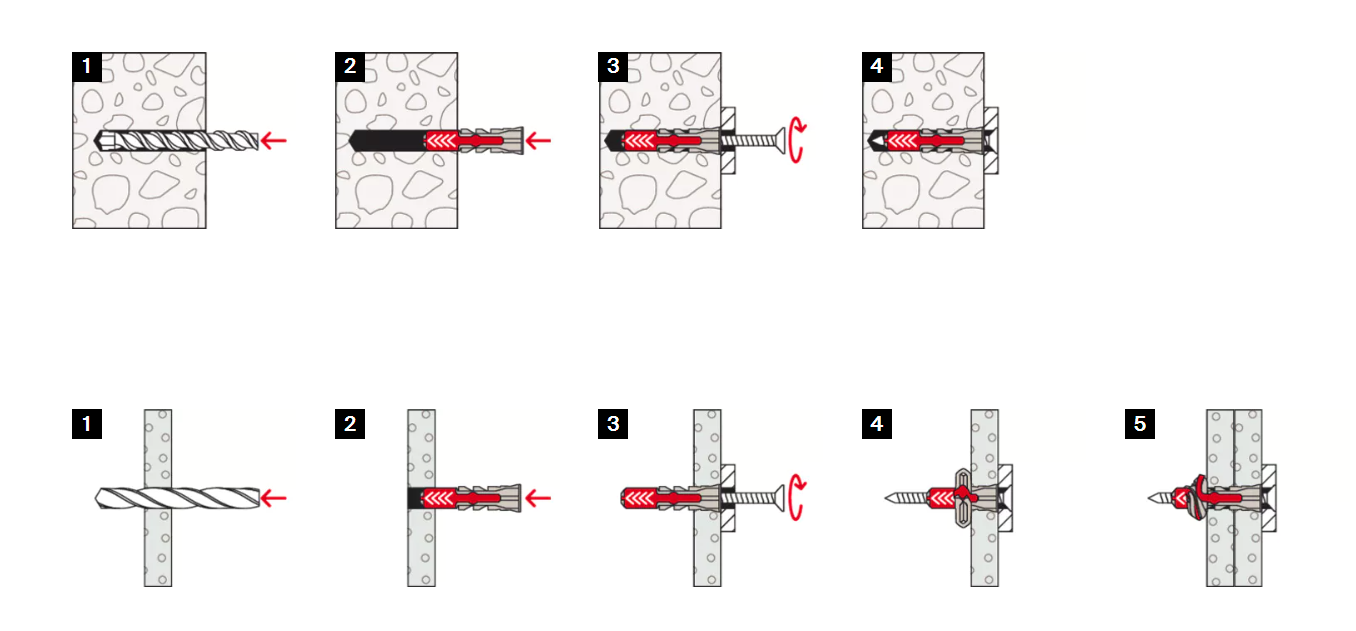 1
2
3
4
1
2
3
4
5