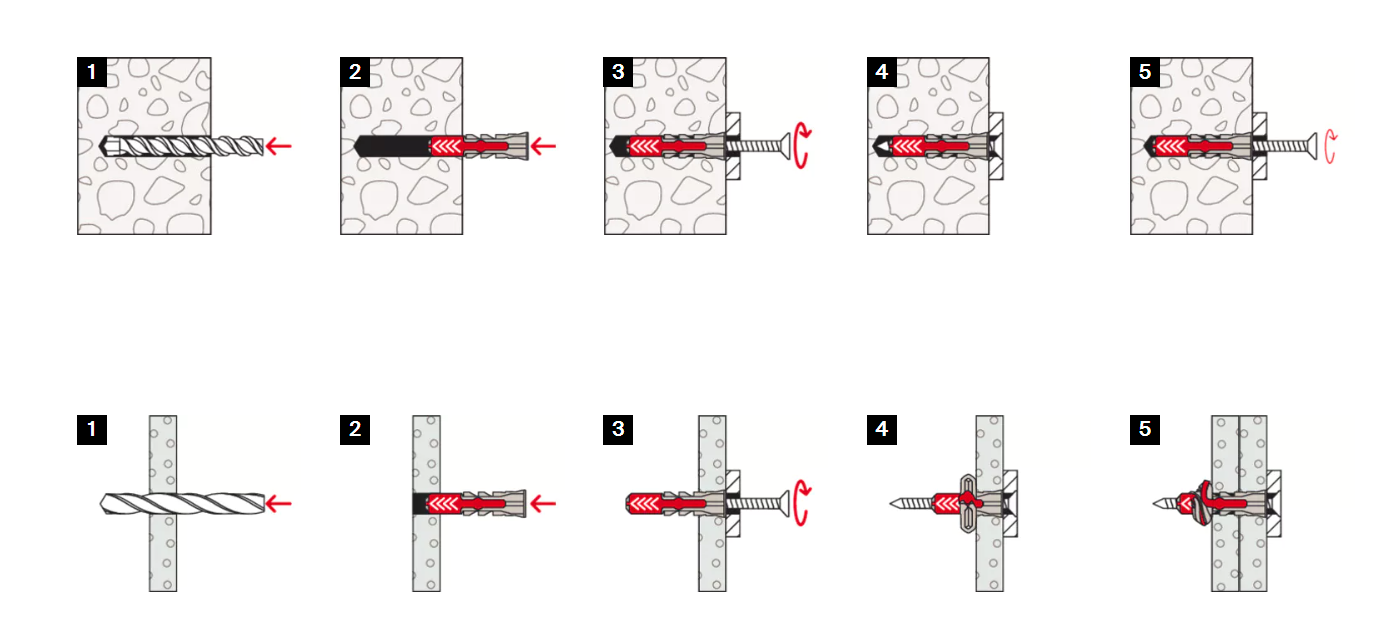 1
2
3
4
5
1
2
3
4
5