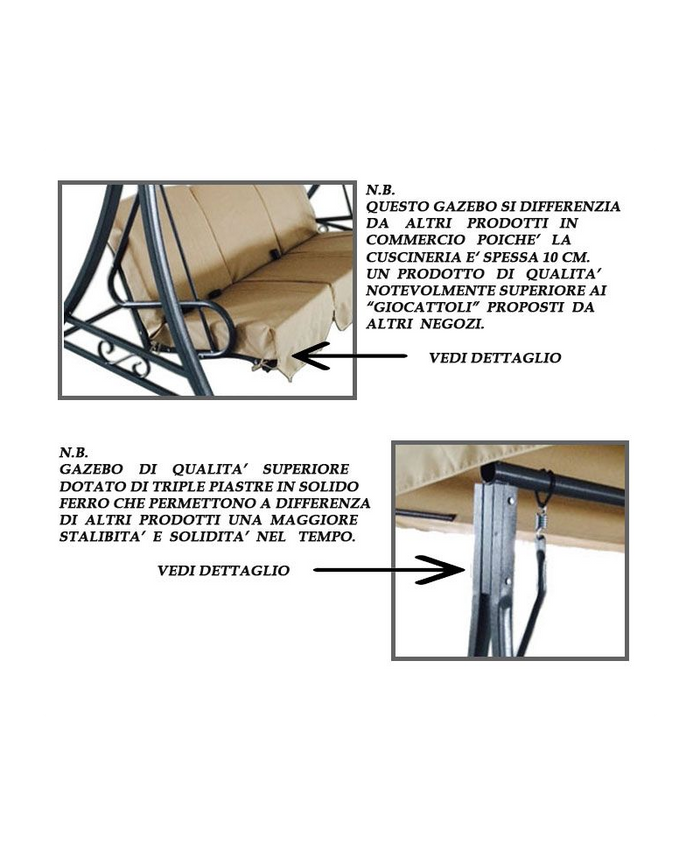 N.B.
QUESTO GAZEBO SI DIFFERENZIA DA ALTRI PRODOTTI IN COMMERCIO POICHE' LA CUSCINERIA E' SPESSA 10 CM. UN PRODOTTO DI QUALITA' NOTEVOLMENTE SUPERIORE AI "GIOCATTOLI" PROPOSTI DA ALTRI NEGOZI.

VEDI DETTAGLIO

N.B.
GAZEBO DI QUALITA' SUPERIORE DOTATO DI TRIPLE PIASTRE IN SOLIDO FERRO CHE PERMETTONO A DIFFERENZA DI ALTRI PRODOTTI UNA MAGGIORE STALIBITA' E SOLIDITA' NEL TEMPO.

VEDI DETTAGLIO