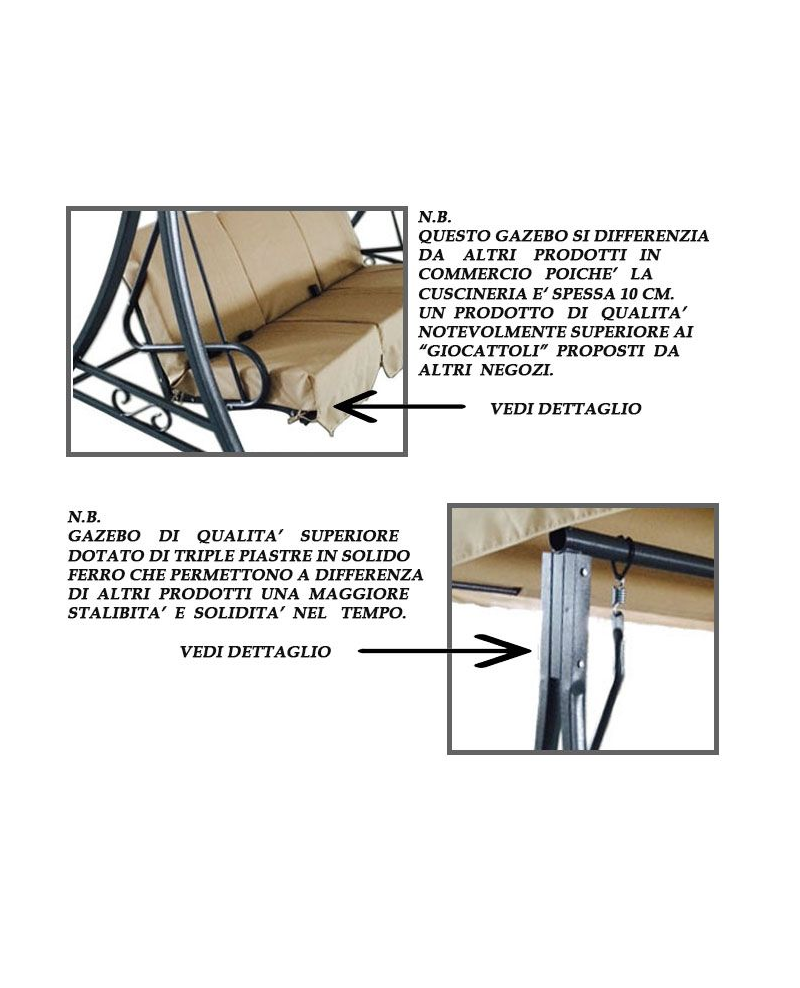 N.B.
QUESTO GAZEBO SI DIFFERENZIA DA ALTRI PRODOTTI IN COMMERCIO POICHE' LA CUSCINERIA E' SPESSA 10 CM. UN PRODOTTO DI QUALITA' NOTEVOLMENTE SUPERIORE AI "GIOCATTOLI" PROPOSTI DA ALTRI NEGOZI.

VEDI DETTAGLIO

N.B.
GAZEBO DI QUALITA' SUPERIORE DOTATO DI TRIPLE PIASTRE IN SOLIDO FERRO CHE PERMETTONO A DIFFERENZA DI ALTRI PRODOTTI UNA MAGGIORE STALIBITA' E SOLIDITA' NEL TEMPO.

VEDI DETTAGLIO