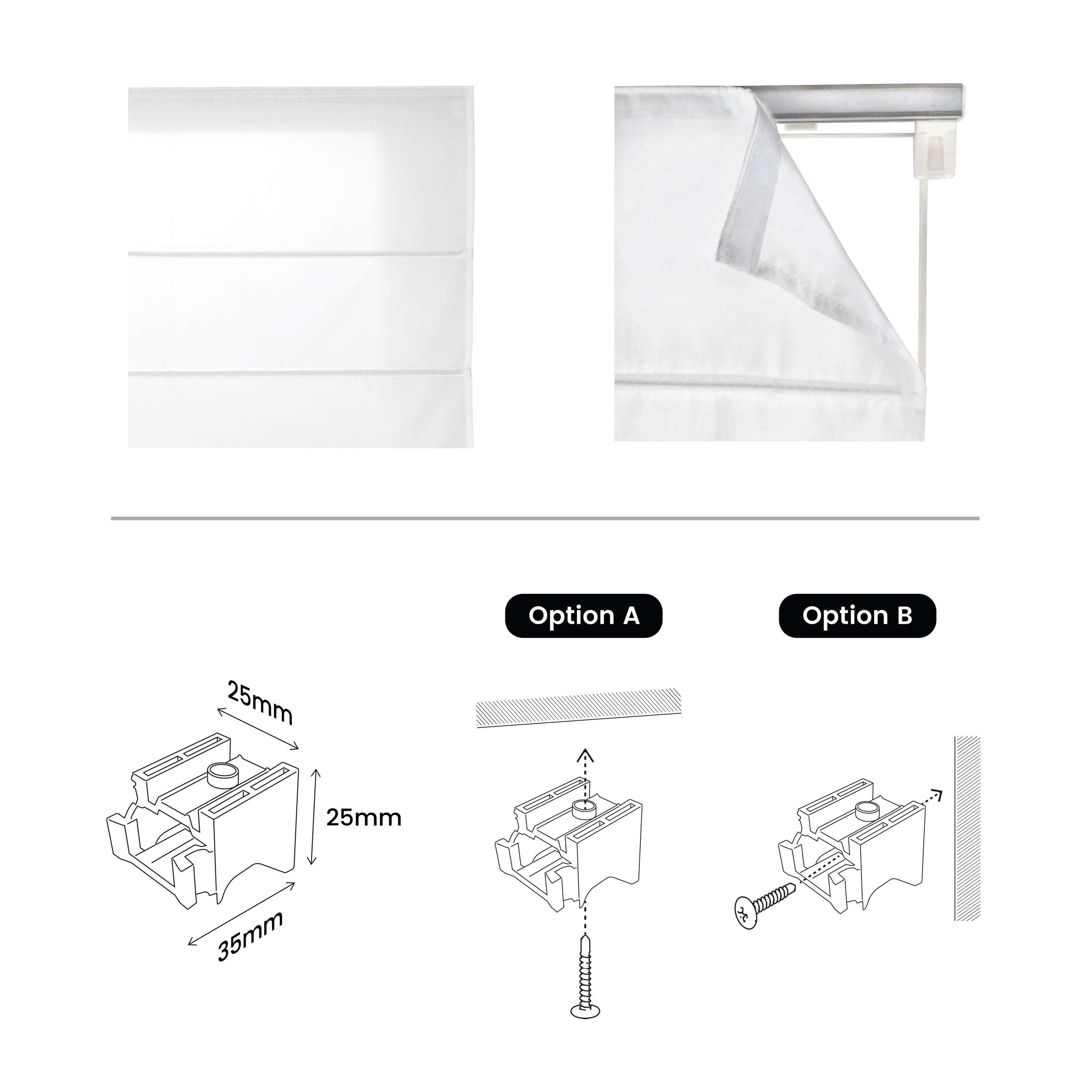 Option A

Option B

25mm

25mm

35mm