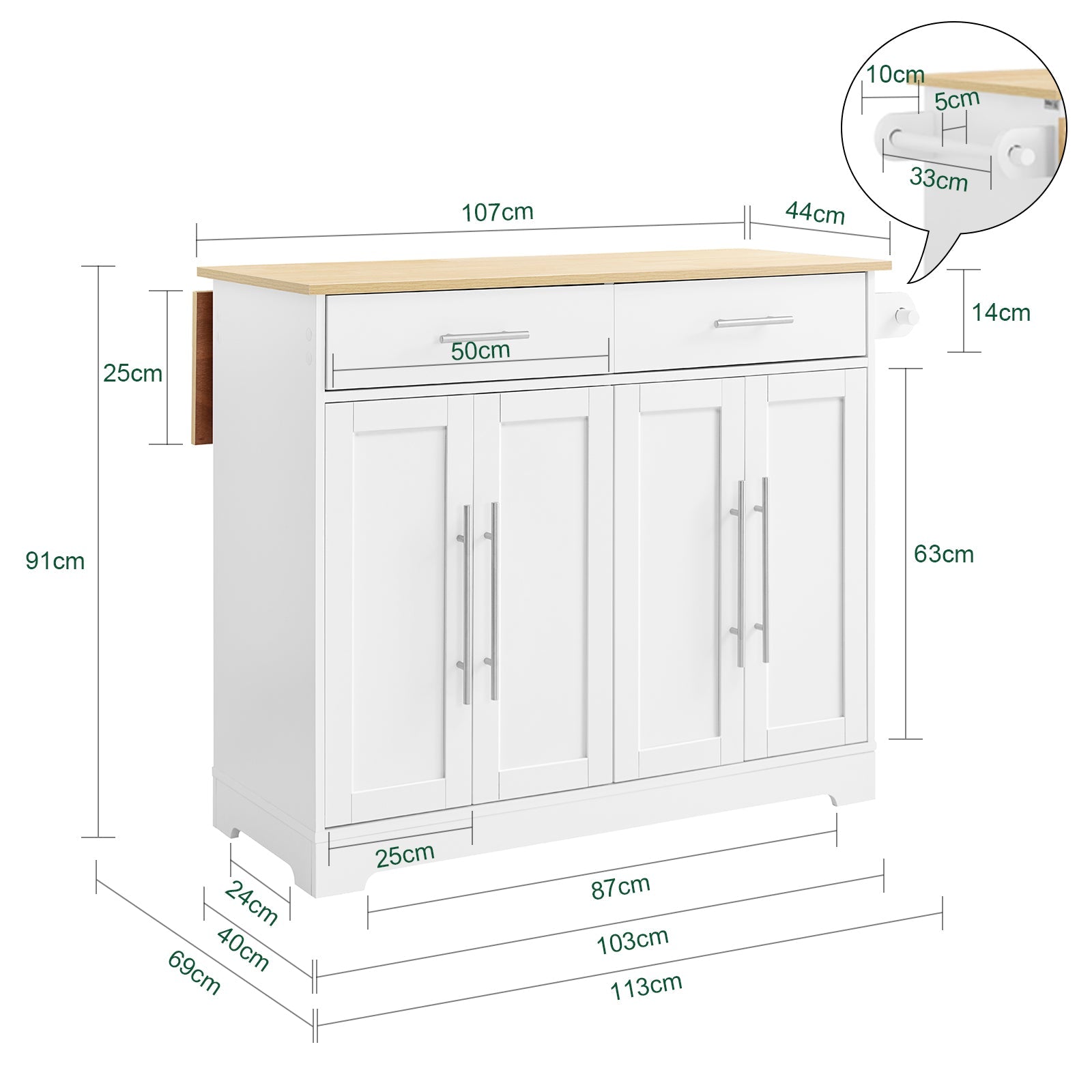 10cm
5cm
33cm
107cm
44cm
14cm
25cm
50cm
91cm
63cm
25cm
24cm
87cm
40cm
103cm
69cm
113cm