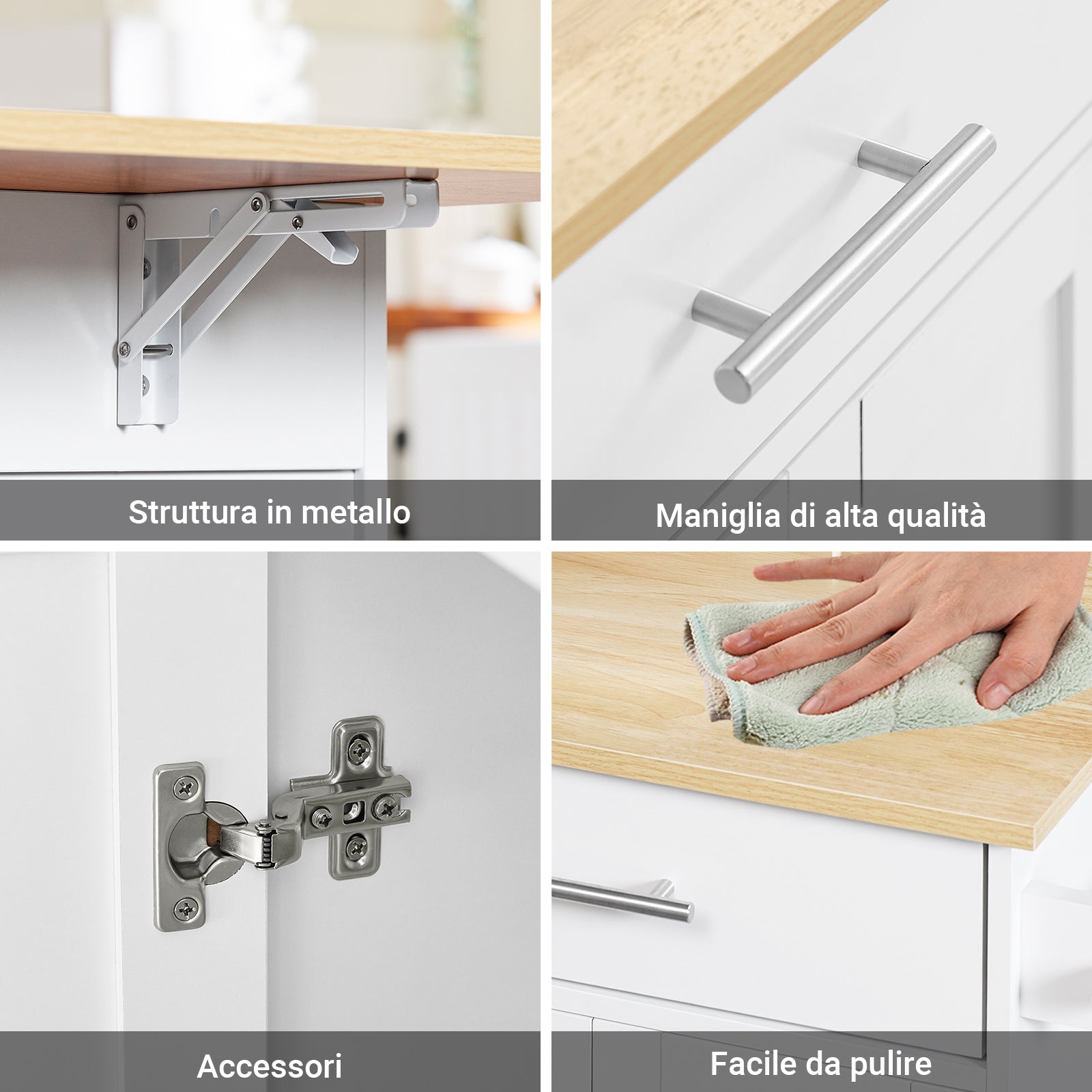 Struttura in metallo

Maniglia di alta qualità

Accessori

Facile da pulire