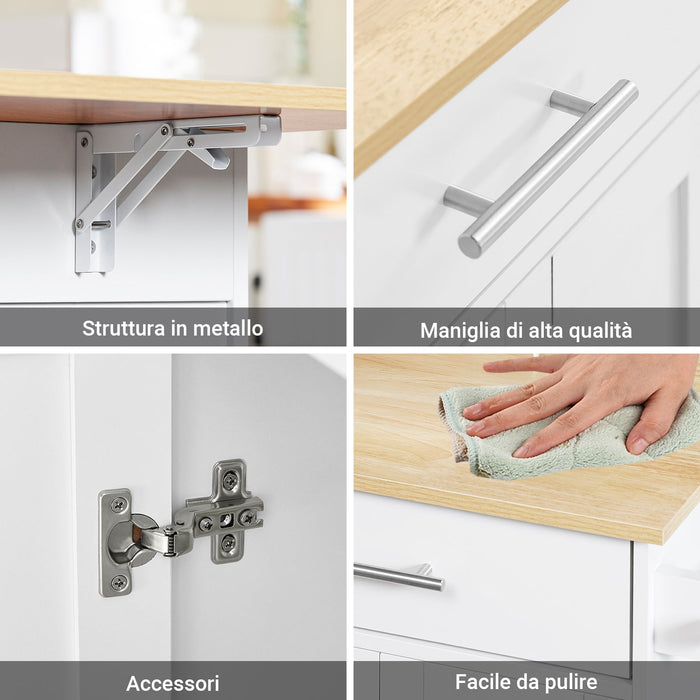 Struttura in metallo

Maniglia di alta qualità

Accessori

Facile da pulire