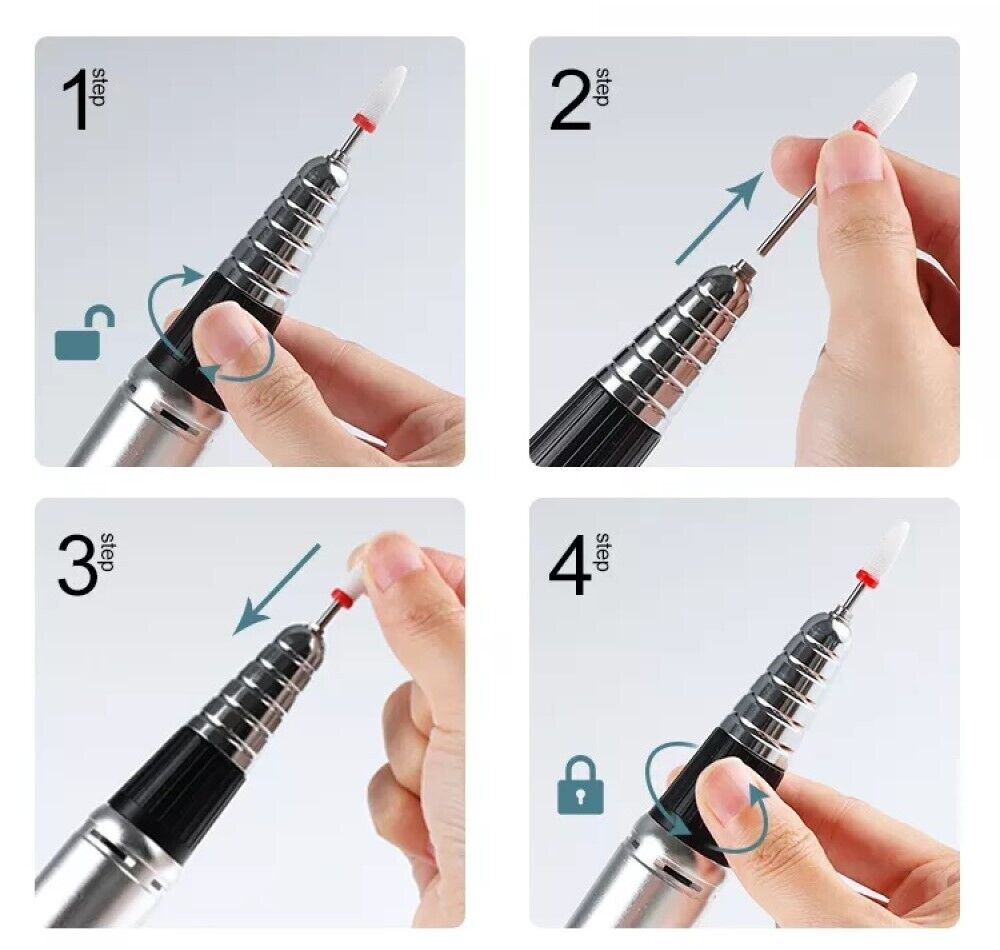 1 step

2 step

3 step

4 step