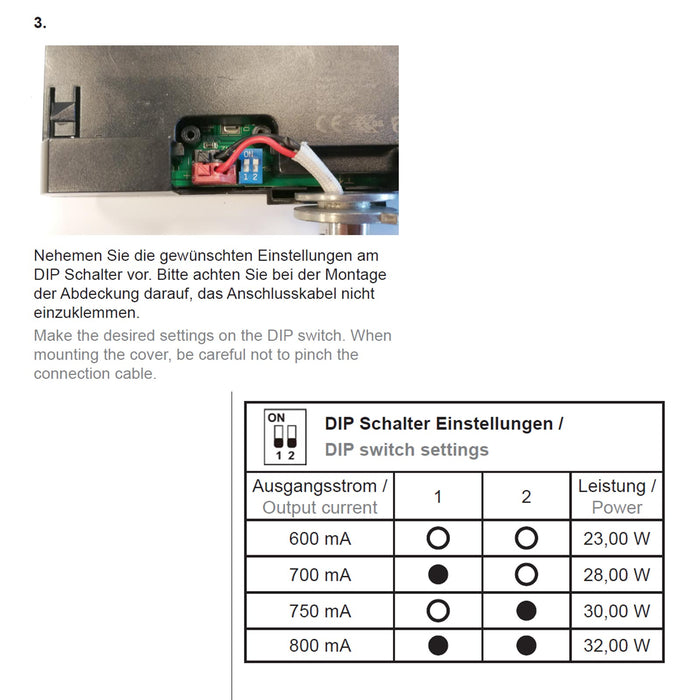 3.

ON
1 2

Nehemen Sie die gewünschten Einstellungen am DIP Schalter vor. Bitte achten Sie bei der Montage der Abdeckung darauf, das Anschlusskabel nicht einzuklemmen.

Make the desired settings on the DIP switch. When mounting the cover, be careful not to pinch the connection cable.

ON
1 2

DIP Schalter Einstellungen /
DIP switch settings

| Ausgangsstrom / Output current | 1 | 2 | Leistung / Power |
|---|---|---|---|
| 600 mA | ○ | ○ | 23,00 W |
| 700 mA | ● | ○ | 28,00 W |
| 750 mA | ○ | ● | 30,00 W |
| 800 mA | ● | ● | 32,00 W |