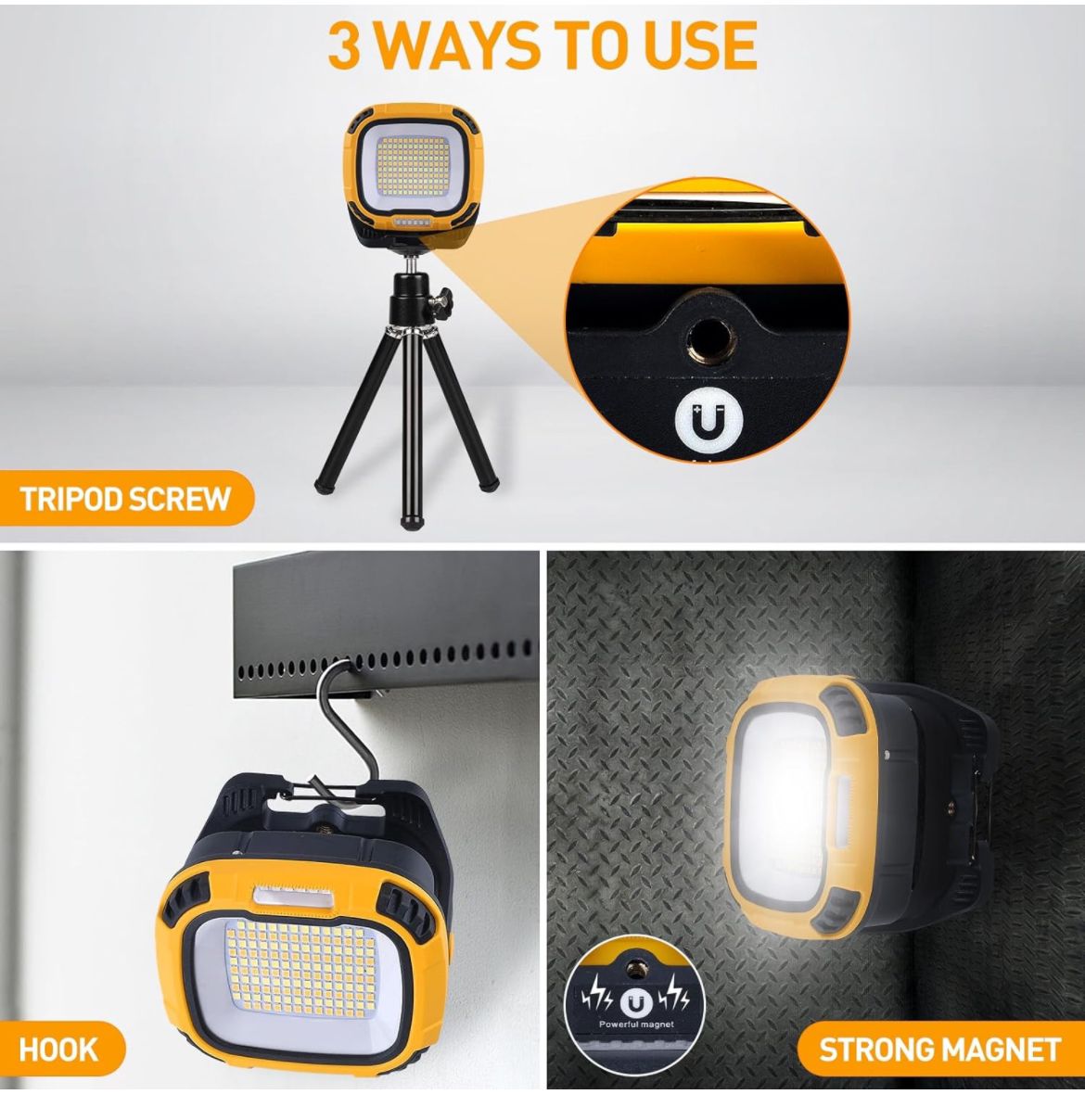 3 WAYS TO USE

TRIPOD SCREW

HOOK

Powerful magnet

STRONG MAGNET