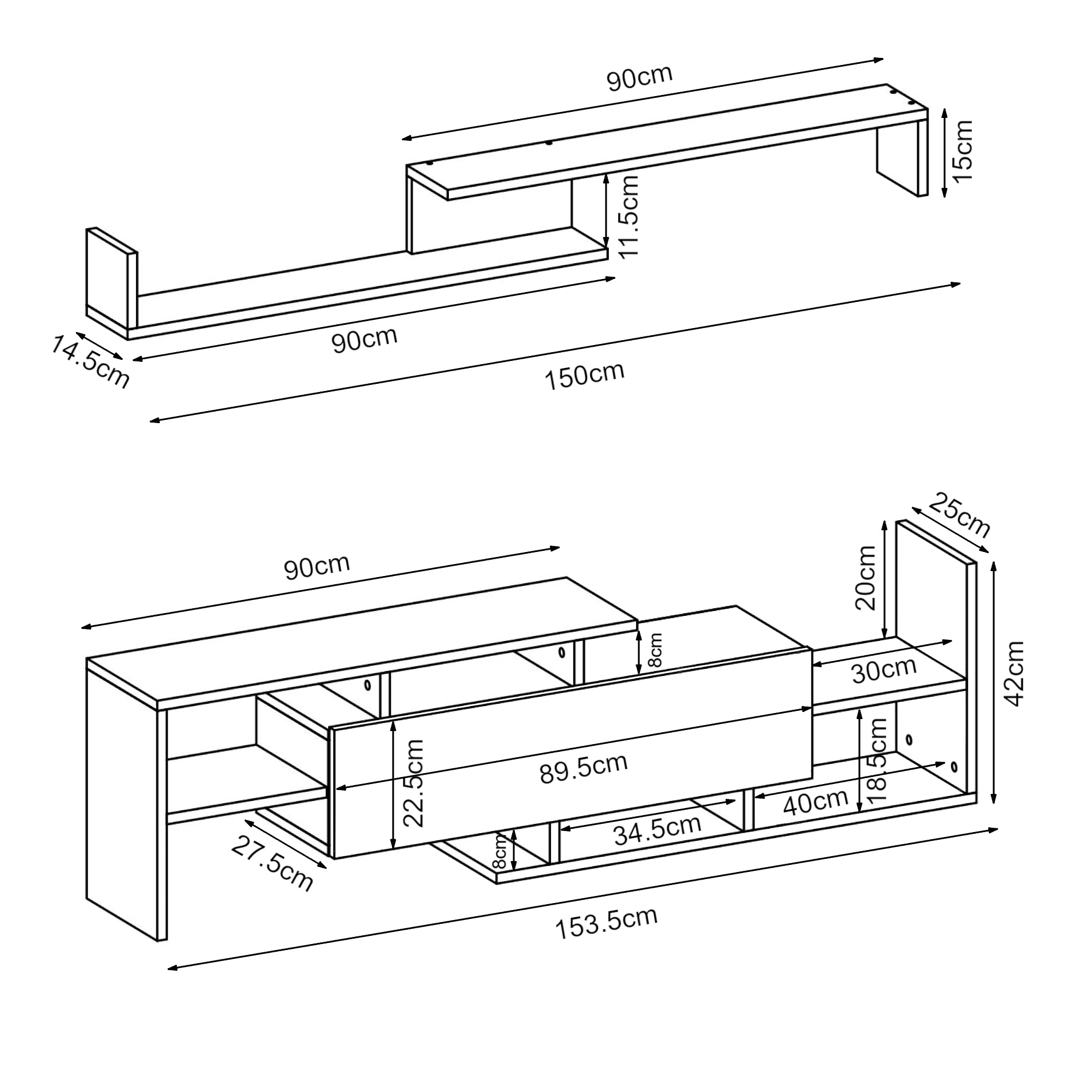 90cm
15cm
11.5cm
14.5cm
90cm
150cm

25cm
90cm
20cm
8cm
30cm
42cm
22.5cm
89.5cm
18.5cm
40cm
34.5cm
27.5cm
8cm
153.5cm