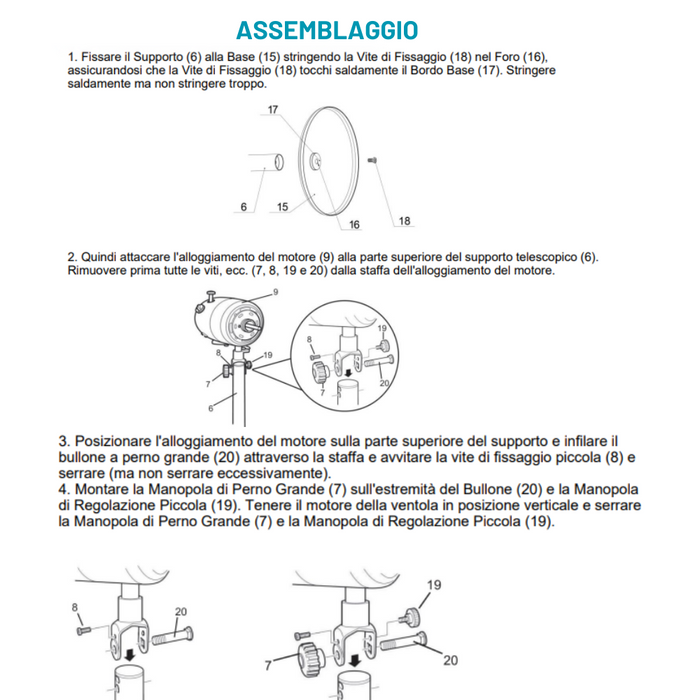 ASSEMBLAGGIO

1. Fissare il Supporto (6) alla Base (15) stringendo la Vite di Fissaggio (18) nel Foro (16), assicurandosi che la Vite di Fissaggio (18) tocchi saldamente il Bordo Base (17). Stringere saldamente ma non stringere troppo.

17
6
15
16
18

2. Quindi attaccare l'alloggiamento del motore (9) alla parte superiore del supporto telescopico (6). Rimuovere prima tutte le viti, ecc. (7, 8, 19 e 20) dalla staffa dell'alloggiamento del motore.

9
8
19
7
6
8
19
7
20

3. Posizionare l'alloggiamento del motore sulla parte superiore del supporto e infilare il bullone a perno grande (20) attraverso la staffa e avvitare la vite di fissaggio piccola (8) e serrare (ma non serrare eccessivamente).
4. Montare la Manopola di Perno Grande (7) sull'estremità del Bullone (20) e la Manopola di Regolazione Piccola (19). Tenere il motore della ventola in posizione verticale e serrare la Manopola di Perno Grande (7) e la Manopola di Regolazione Piccola (19).

8
20
19
7
20