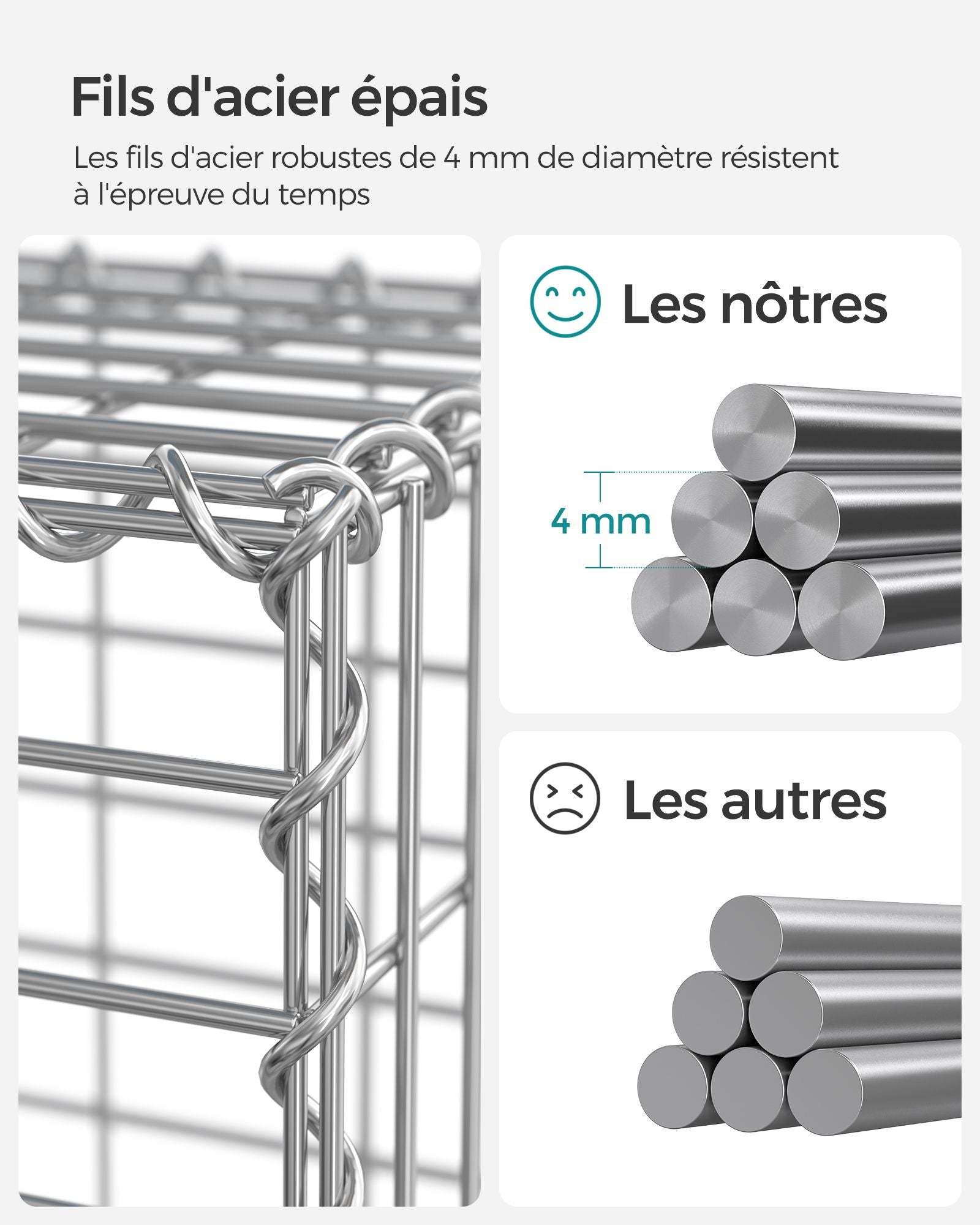 Fils d'acier épais

Les fils d'acier robustes de 4 mm de diamètre résistent à l'épreuve du temps

Les nôtres

4 mm

Les autres