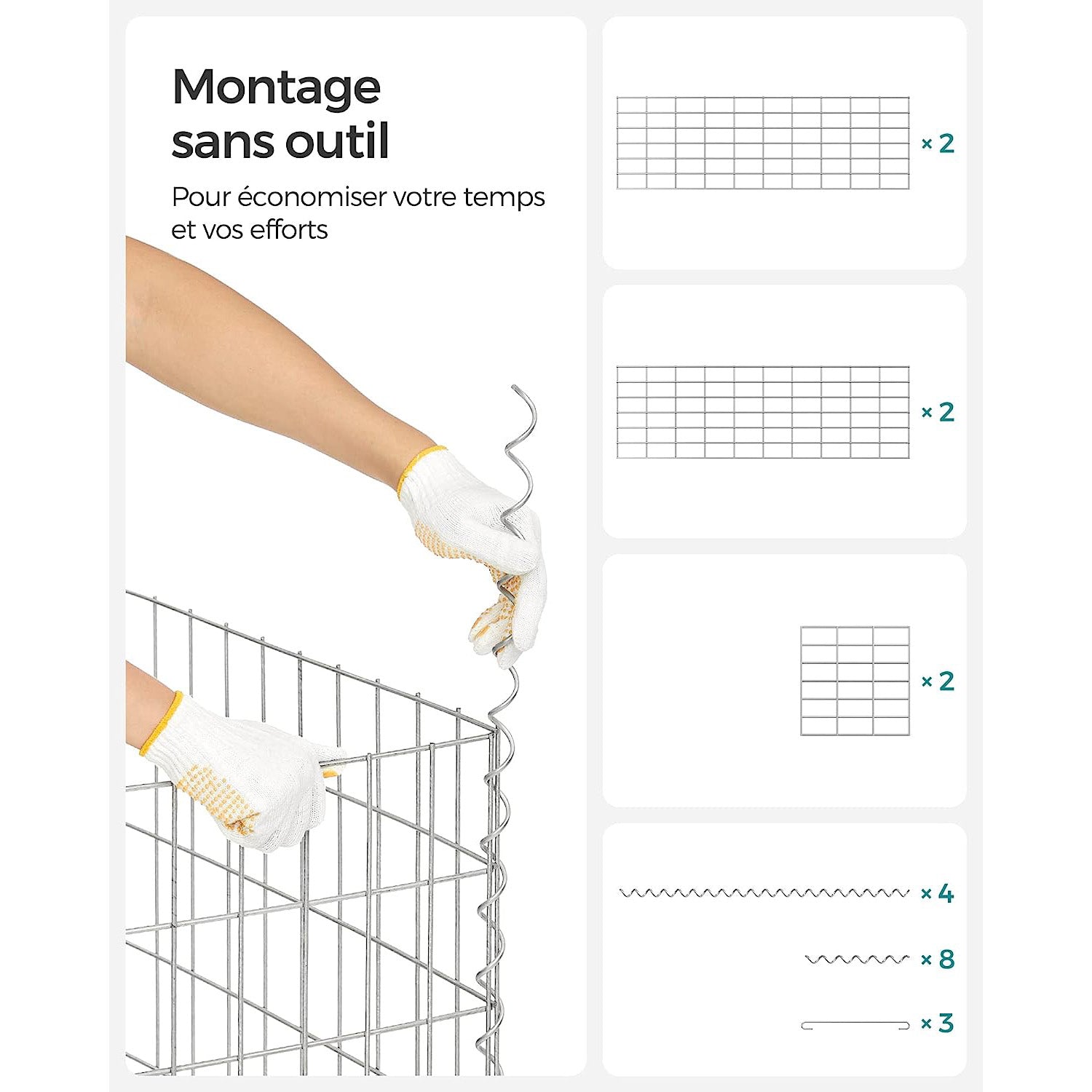 Montage sans outil

Pour économiser votre temps et vos efforts

× 2

× 2

× 2

× 4

× 8

× 3