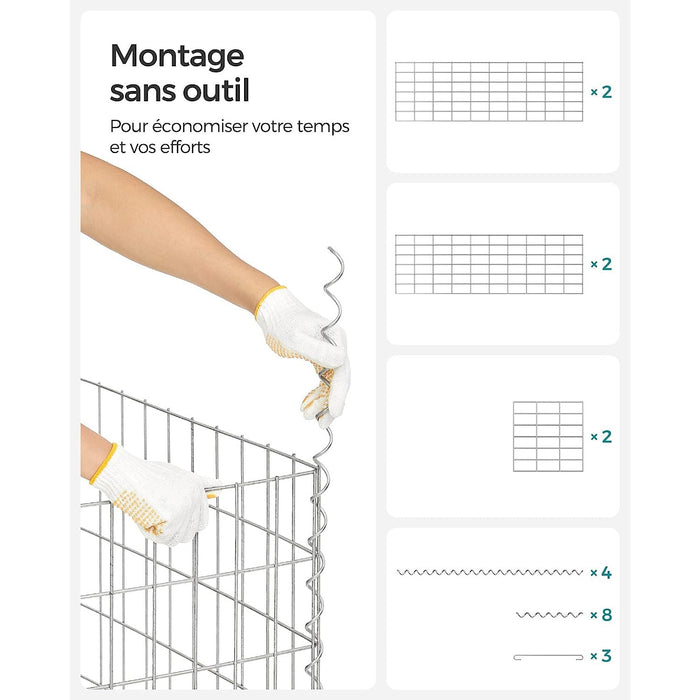 Montage sans outil

Pour économiser votre temps et vos efforts

× 2

× 2

× 2

× 4

× 8

× 3