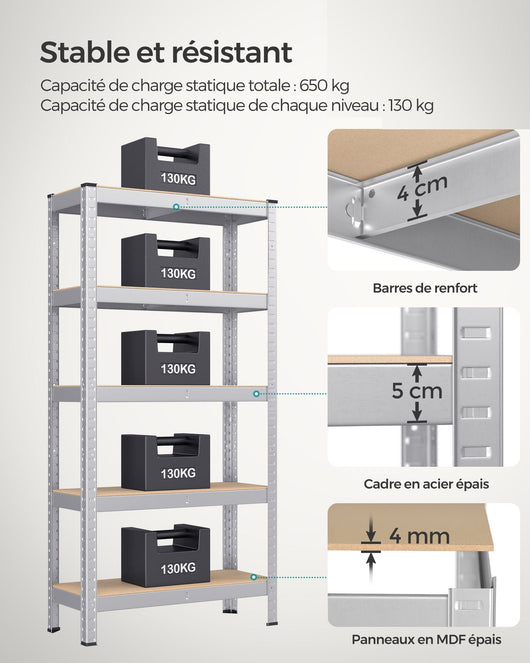 Stable et résistant
Capacité de charge statique totale : 650 kg
Capacité de charge statique de chaque niveau : 130 kg

130KG
130KG
130KG
130KG
130KG

4 cm
Barres de renfort

5 cm
Cadre en acier épais

4 mm
Panneaux en MDF épais