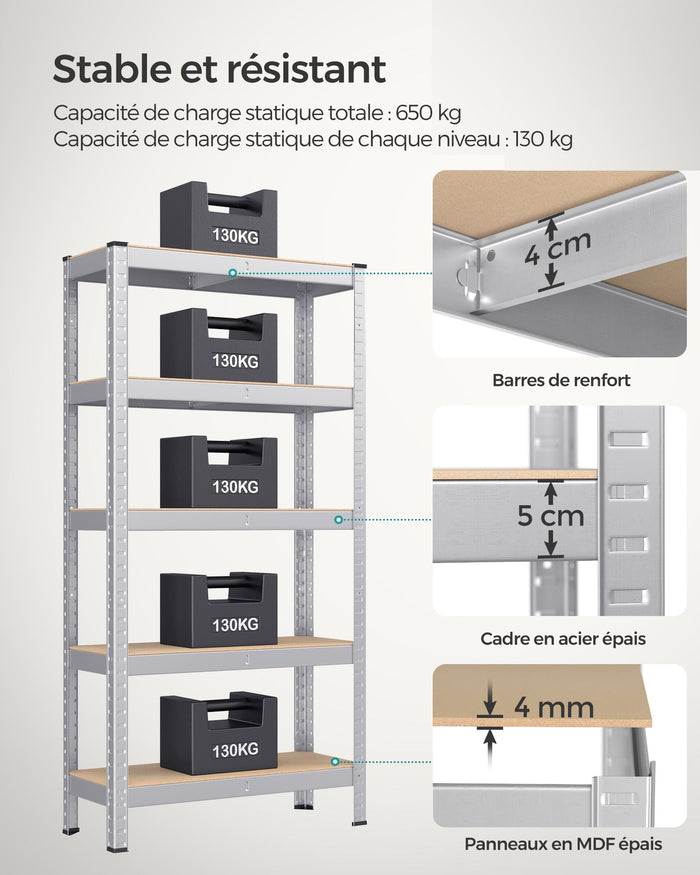 Stable et résistant

Capacité de charge statique totale : 650 kg
Capacité de charge statique de chaque niveau : 130 kg

130KG

130KG

130KG

130KG

130KG

4 cm

Barres de renfort

5 cm

Cadre en acier épais

4 mm

Panneaux en MDF épais