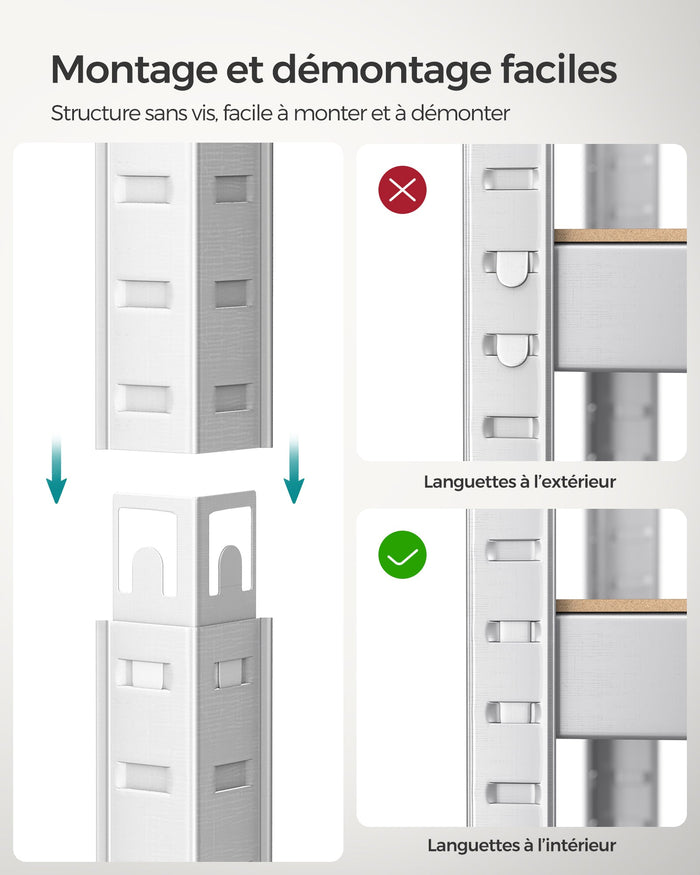 Montage et démontage faciles

Structure sans vis, facile à monter et à démonter

Languettes à l'extérieur

Languettes à l'intérieur