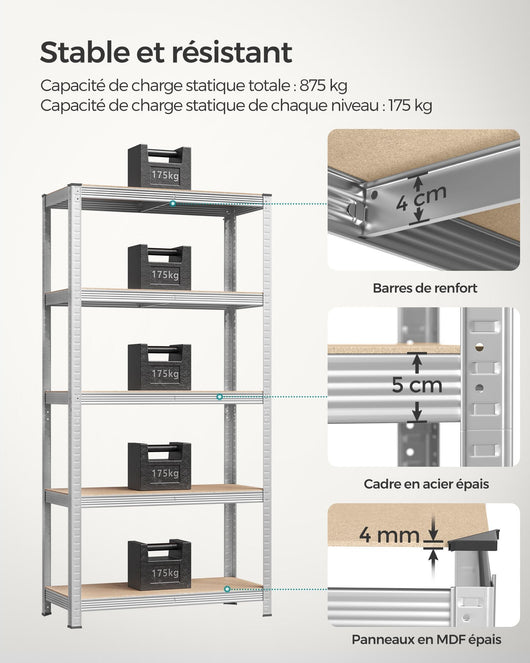 Stable et résistant

Capacité de charge statique totale : 875 kg
Capacité de charge statique de chaque niveau : 175 kg

175kg

175kg

175kg

175kg

175kg

4 cm

Barres de renfort

5 cm

Cadre en acier épais

4 mm

Panneaux en MDF épais