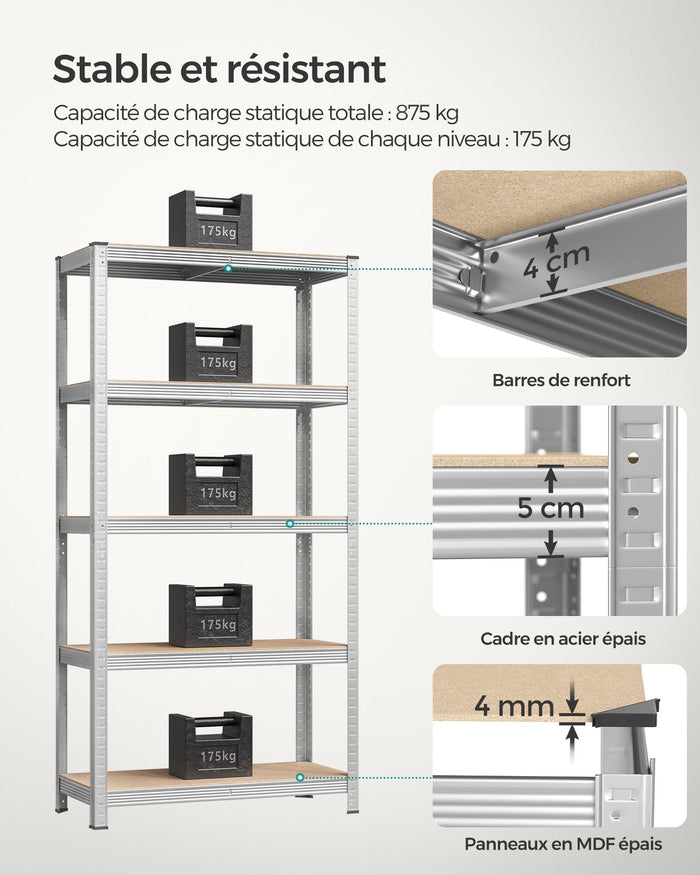 Stable et résistant
Capacité de charge statique totale : 875 kg
Capacité de charge statique de chaque niveau : 175 kg

175kg
175kg
175kg
175kg
175kg

4 cm
Barres de renfort

5 cm
Cadre en acier épais

4 mm
Panneaux en MDF épais