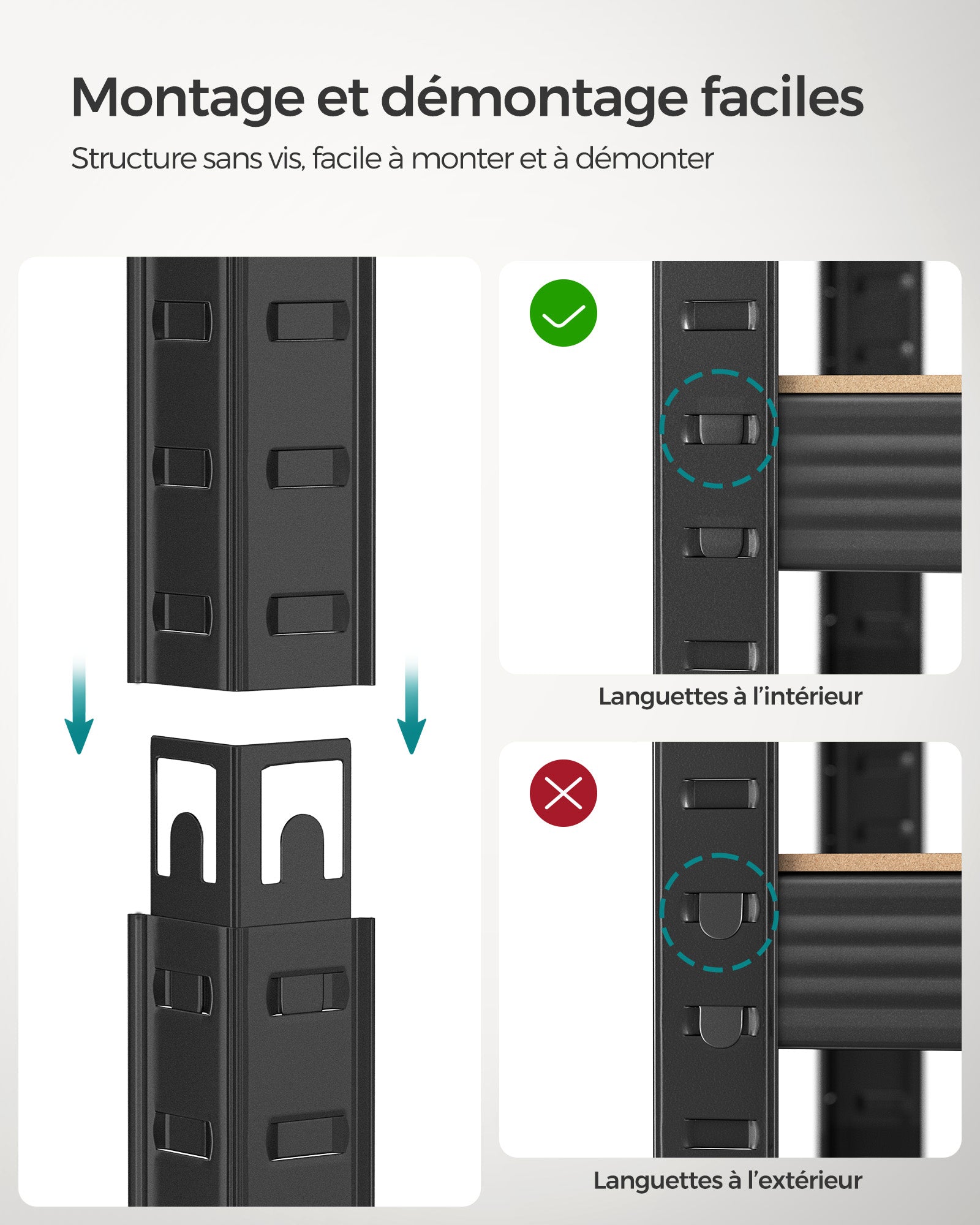 Montage et démontage faciles

Structure sans vis, facile à monter et à démonter

Languettes à l'intérieur

Languettes à l'extérieur