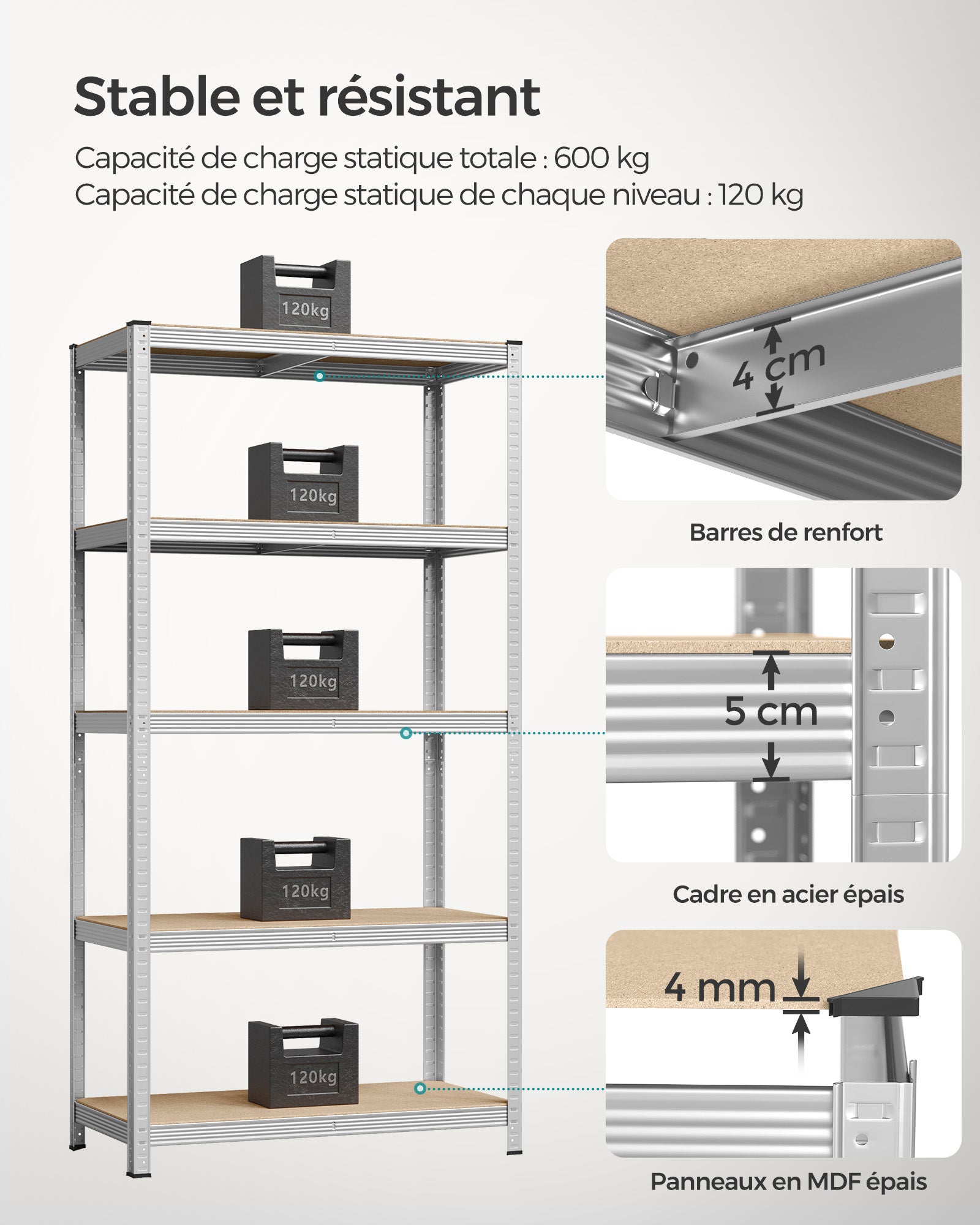 Stable et résistant

Capacité de charge statique totale : 600 kg
Capacité de charge statique de chaque niveau : 120 kg

120kg

120kg

120kg

120kg

120kg

4 cm

Barres de renfort

5 cm

Cadre en acier épais

4 mm

Panneaux en MDF épais