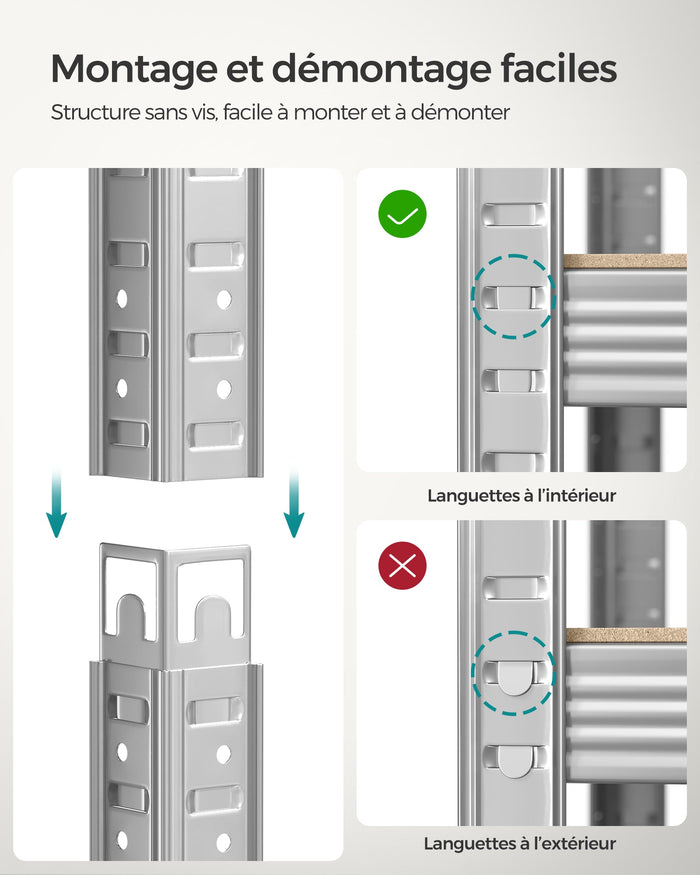 Montage et démontage faciles

Structure sans vis, facile à monter et à démonter

Languettes à l'intérieur

Languettes à l'extérieur