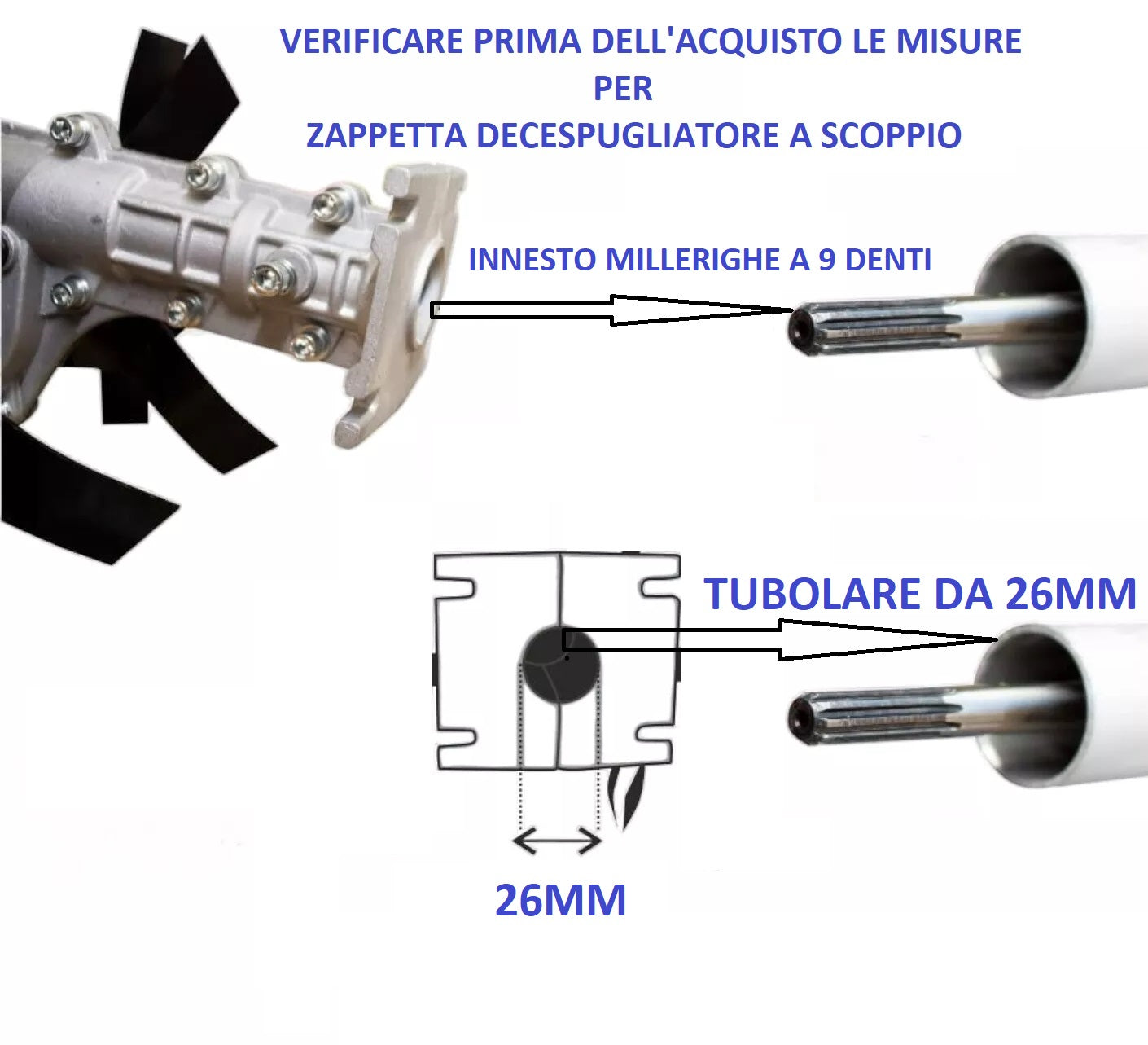 VERIFICARE PRIMA DELL'ACQUISTO LE MISURE
PER
ZAPPETTA DECESPUGLIATORE A SCOPPIO

INNESTO MILLERIGHE A 9 DENTI

TUBOLARE DA 26MM

26MM