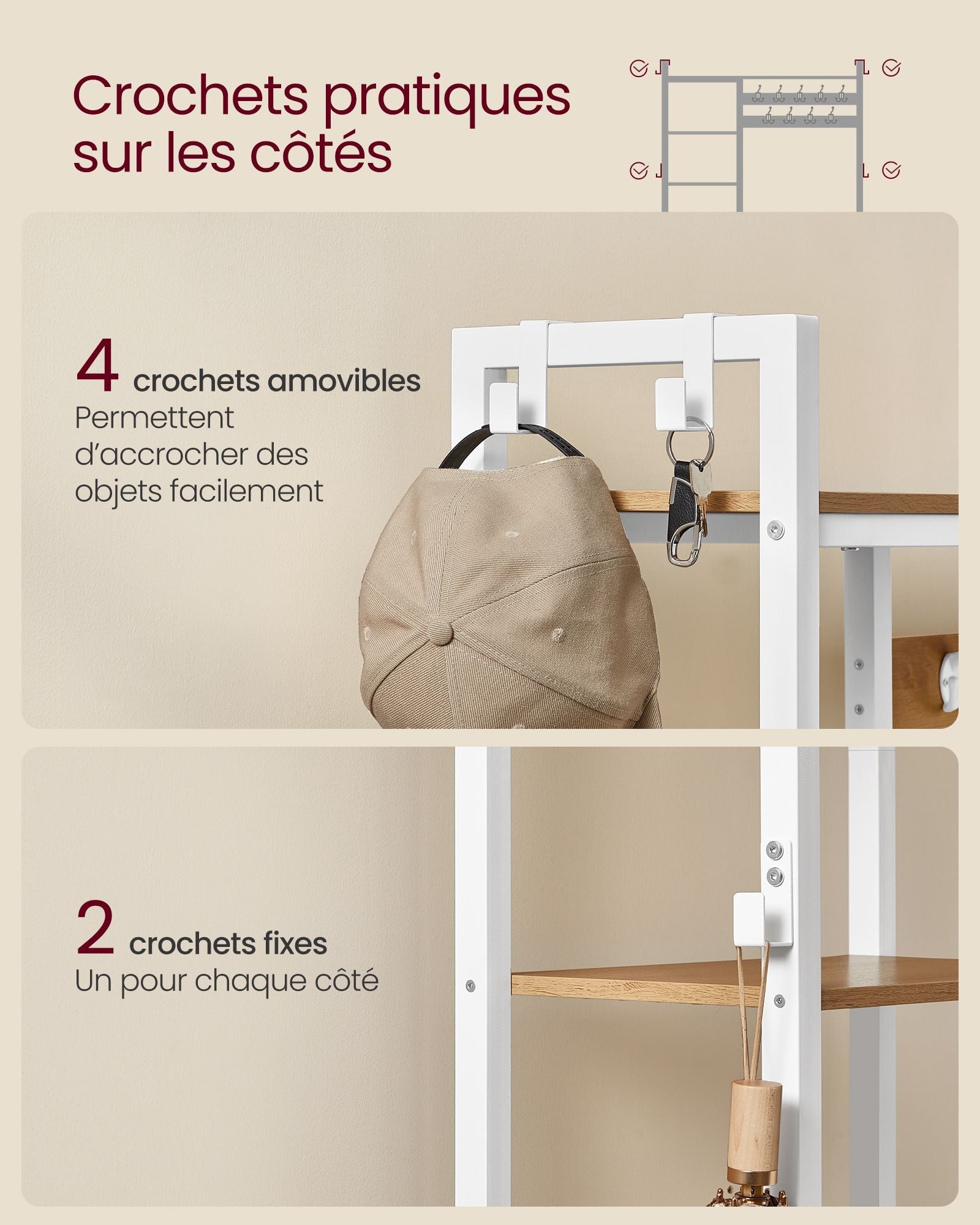 Crochets pratiques sur les côtés

4 crochets amovibles
Permettent d'accrocher des objets facilement

2 crochets fixes
Un pour chaque côté