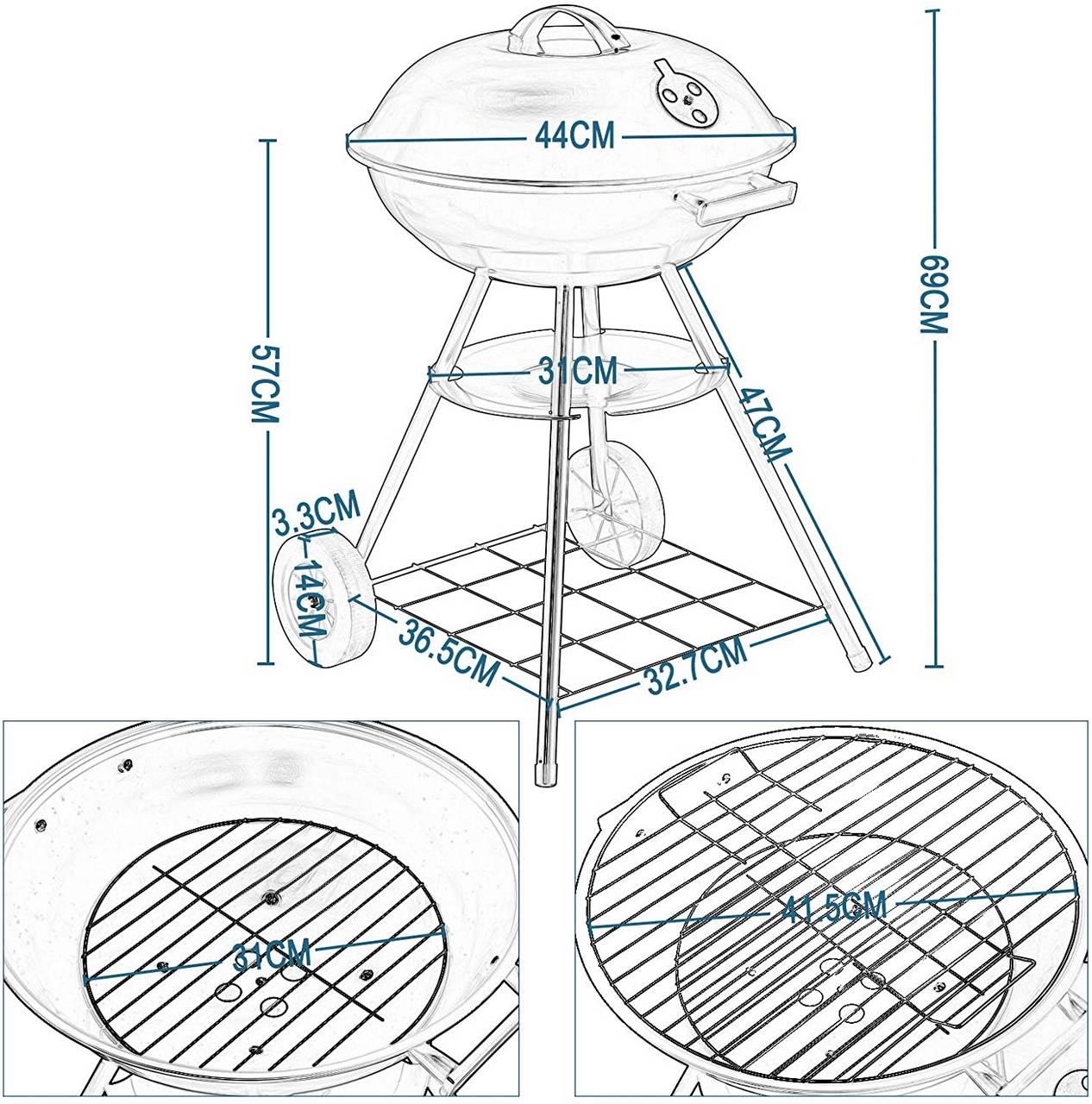 44CM
69CM
57CM
31CM
47CM
3.3CM
14CM
36.5CM
32.7CM
31CM
41.5CM