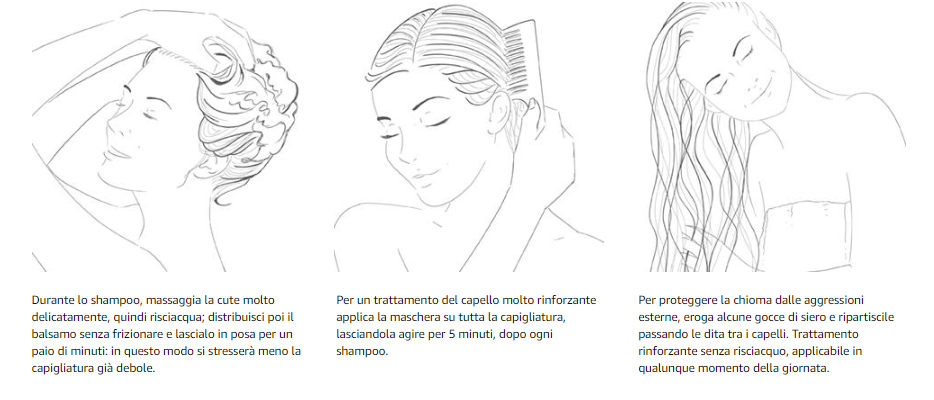 Durante lo shampoo, massaggia la cute molto delicatamente, quindi risciacqua; distribuisci poi il balsamo senza frizionare e lascialo in posa per un paio di minuti: in questo modo si stresserà meno la capigliatura già debole.

Per un trattamento del capello molto rinforzante applica la maschera su tutta la capigliatura, lasciandola agire per 5 minuti, dopo ogni shampoo.

Per proteggere la chioma dalle aggressioni esterne, eroga alcune gocce di siero e ripartiscile passando le dita tra i capelli. Trattamento rinforzante senza risciacquo, applicabile in qualunque momento della giornata.