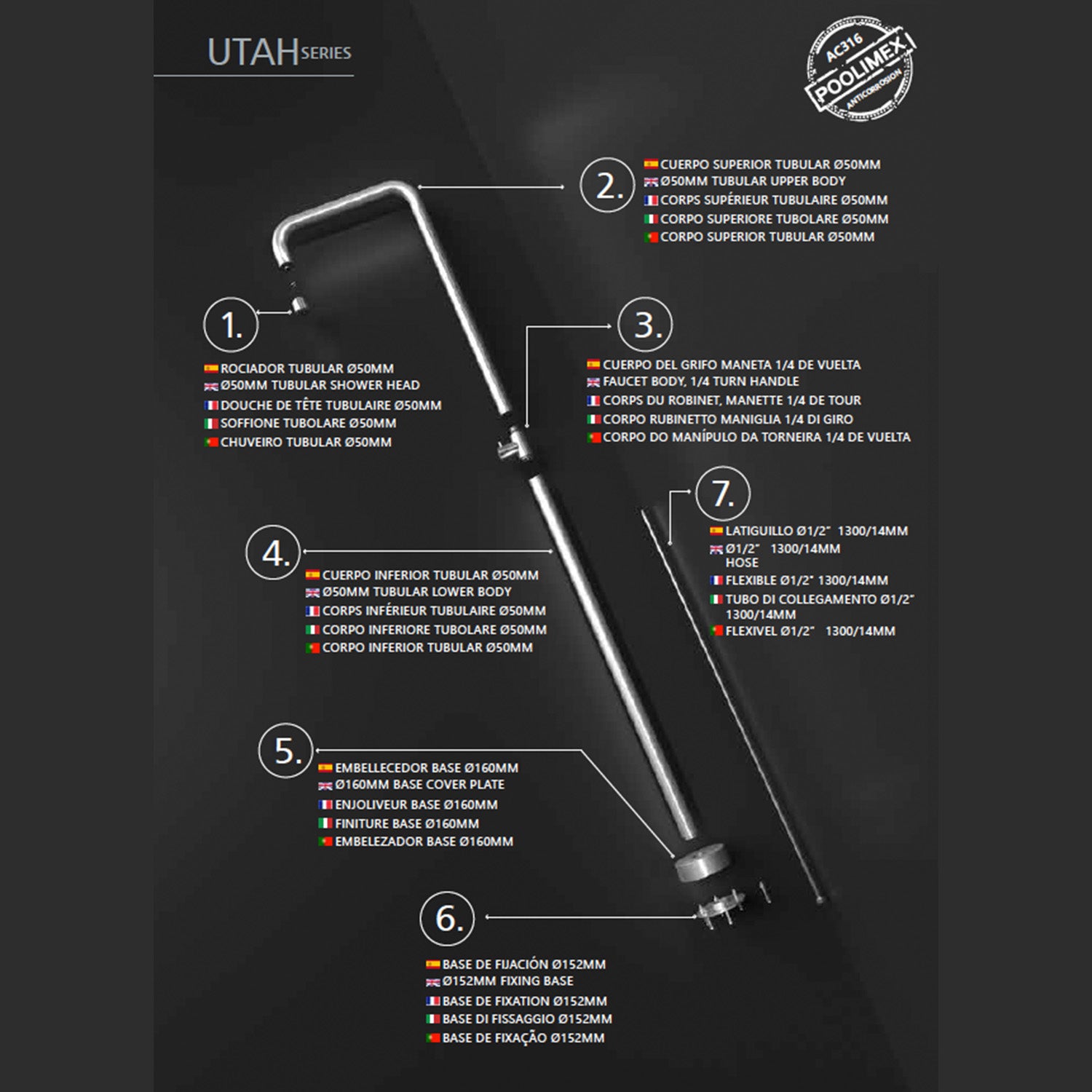 UTAH SERIES

AC316
POOLIMEX
ANTICORROSION

2.
CUERPO SUPERIOR TUBULAR Ø50MM
Ø50MM TUBULAR UPPER BODY
CORPS SUPÉRIEUR TUBULAIRE Ø50MM
CORPO SUPERIORE TUBOLARE Ø50MM
CORPO SUPERIOR TUBULAR Ø50MM

1.
ROCIADOR TUBULAR Ø50MM
Ø50MM TUBULAR SHOWER HEAD
DOUCHE DE TÊTE TUBULAIRE Ø50MM
SOFFIONE TUBOLARE Ø50MM
CHUVEIRO TUBULAR Ø50MM

3.
CUERPO DEL GRIFO MANETA 1/4 DE VUELTA
FAUCET BODY, 1/4 TURN HANDLE
CORPS DU ROBINET, MANETTE 1/4 DE TOUR
CORPO RUBINETTO MANIGLIA 1/4 DI GIRO
CORPO DO MANÍPULO DA TORNEIRA 1/4 DE VUELTA

7.
LATIGUILLO Ø1/2" 1300/14MM
Ø1/2" 1300/14MM HOSE
FLEXIBLE Ø1/2" 1300/14MM
TUBO DI COLLEGAMENTO Ø1/2" 1300/14MM
FLEXIVEL Ø1/2" 1300/14MM

4.
CUERPO INFERIOR TUBULAR Ø50MM
Ø50MM TUBULAR LOWER BODY
CORPS INFÉRIEUR TUBULAIRE Ø50MM
CORPO INFERIORE TUBOLARE Ø50MM
CORPO INFERIOR TUBULAR Ø50MM

5.
EMBELLECEDOR BASE Ø160MM
Ø160MM BASE COVER PLATE
ENJOLIVEUR BASE Ø160MM
FINITURE BASE Ø160MM
EMBELEZADOR BASE Ø160MM

6.
BASE DE FIJACIÓN Ø152MM
Ø152MM FIXING BASE
BASE DE FIXATION Ø152MM
BASE DI FISSAGGIO Ø152MM
BASE DE FIXAÇÃO Ø152MM