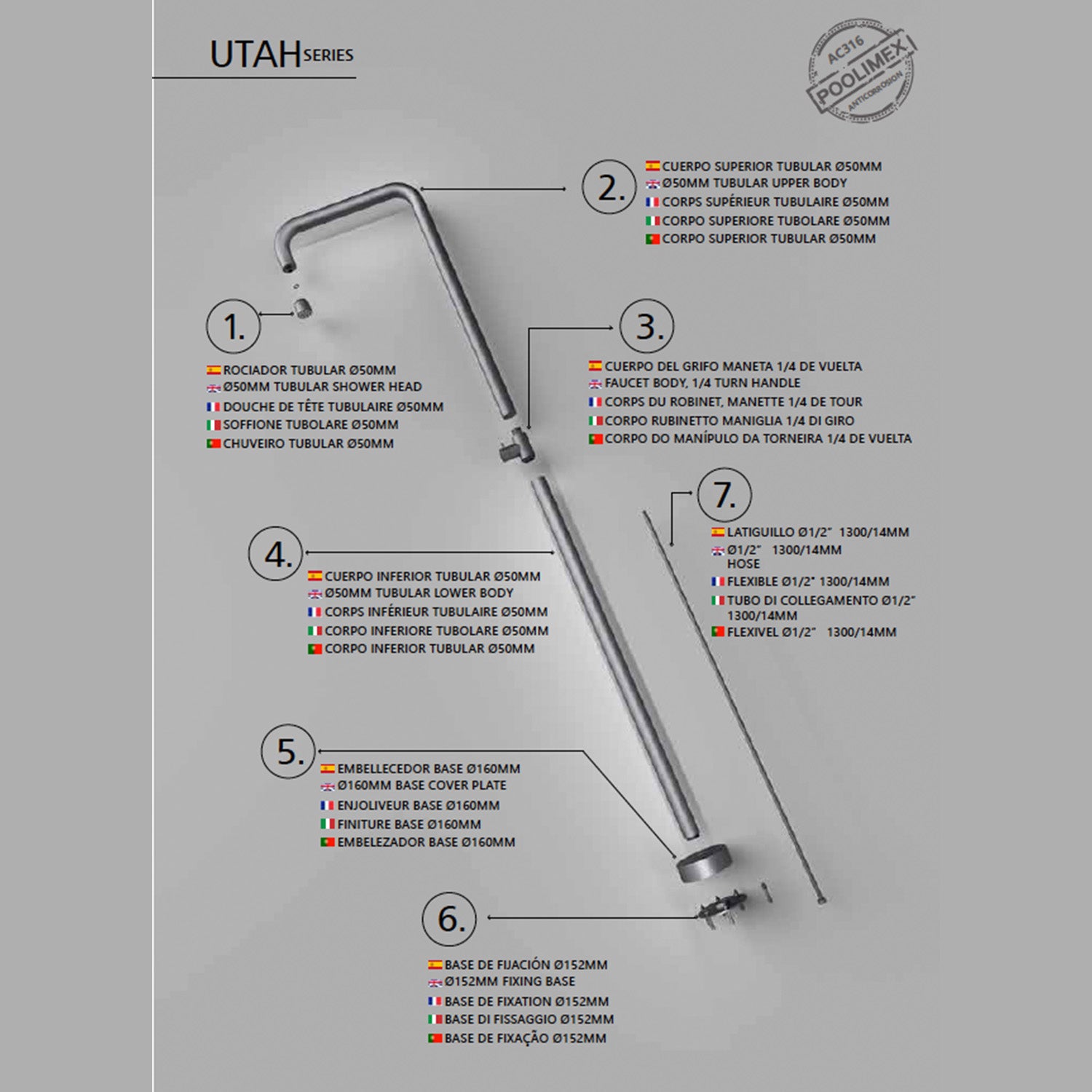 UTAH SERIES

AC316
POOLIMEX
ANTICORROSION

2.
CUERPO SUPERIOR TUBULAR Ø50MM
Ø50MM TUBULAR UPPER BODY
CORPS SUPÉRIEUR TUBULAIRE Ø50MM
CORPO SUPERIORE TUBOLARE Ø50MM
CORPO SUPERIOR TUBULAR Ø50MM

1.
ROCIADOR TUBULAR Ø50MM
Ø50MM TUBULAR SHOWER HEAD
DOUCHE DE TÊTE TUBULAIRE Ø50MM
SOFFIONE TUBOLARE Ø50MM
CHUVEIRO TUBULAR Ø50MM

3.
CUERPO DEL GRIFO MANETA 1/4 DE VUELTA
FAUCET BODY, 1/4 TURN HANDLE
CORPS DU ROBINET, MANETTE 1/4 DE TOUR
CORPO RUBINETTO MANIGLIA 1/4 DI GIRO
CORPO DO MANÍPULO DA TORNEIRA 1/4 DE VUELTA

7.
LATIGUILLO Ø1/2" 1300/14MM
Ø1/2" 1300/14MM HOSE
FLEXIBLE Ø1/2" 1300/14MM
TUBO DI COLLEGAMENTO Ø1/2" 1300/14MM
FLEXIVEL Ø1/2" 1300/14MM

4.
CUERPO INFERIOR TUBULAR Ø50MM
Ø50MM TUBULAR LOWER BODY
CORPS INFÉRIEUR TUBULAIRE Ø50MM
CORPO INFERIORE TUBOLARE Ø50MM
CORPO INFERIOR TUBULAR Ø50MM

5.
EMBELLECEDOR BASE Ø160MM
Ø160MM BASE COVER PLATE
ENJOLIVEUR BASE Ø160MM
FINITURE BASE Ø160MM
EMBELEZADOR BASE Ø160MM

6.
BASE DE FIJACIÓN Ø152MM
Ø152MM FIXING BASE
BASE DE FIXATION Ø152MM
BASE DI FISSAGGIO Ø152MM
BASE DE FIXAÇÃO Ø152MM