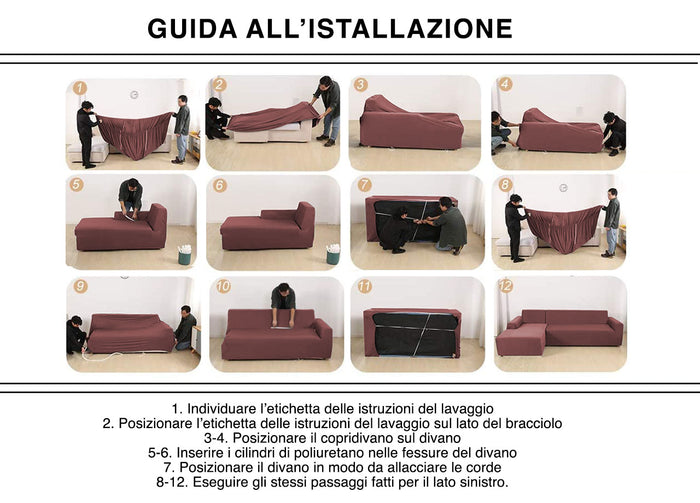 GUIDA ALL'ISTALLAZIONE

1
2
3
4
5
6
7
8
9
10
11
12

1. Individuare l'etichetta delle istruzioni del lavaggio
2. Posizionare l'etichetta delle istruzioni del lavaggio sul lato del bracciolo
3-4. Posizionare il copridivano sul divano
5-6. Inserire i cilindri di poliuretano nelle fessure del divano
7. Posizionare il divano in modo da allacciare le corde
8-12. Eseguire gli stessi passaggi fatti per il lato sinistro.