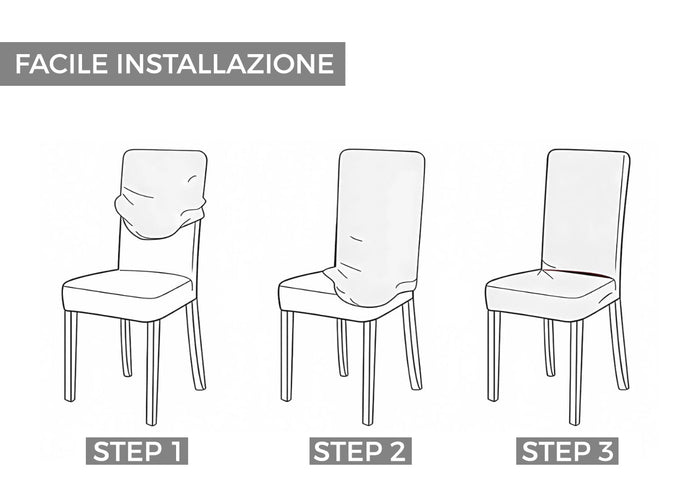 FACILE INSTALLAZIONE

STEP 1

STEP 2

STEP 3