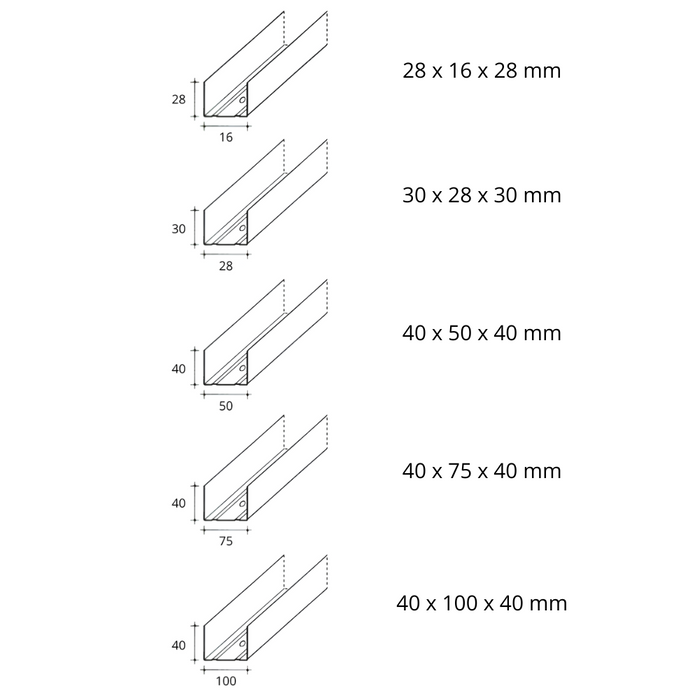 28
16
28 x 16 x 28 mm

30
28
30 x 28 x 30 mm

40
50
40 x 50 x 40 mm

40
75
40 x 75 x 40 mm

40
100
40 x 100 x 40 mm