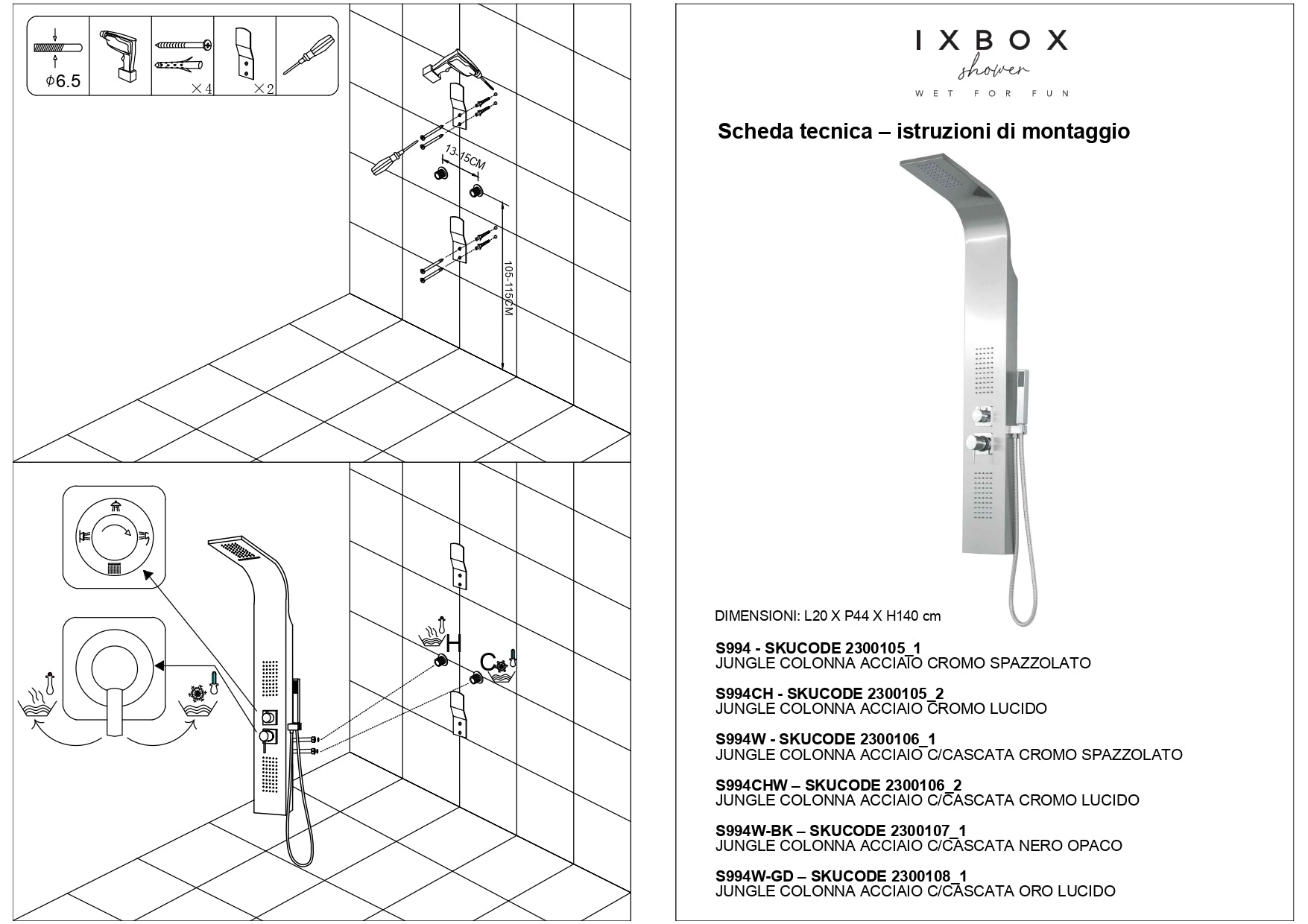 $\phi$6.5

×4

×2

13-15CM

105-115CM

H

C

IXBOX
shower
WET FOR FUN

Scheda tecnica – istruzioni di montaggio

DIMENSIONI: L20 X P44 X H140 cm

S994 - SKUCODE 2300105_1
JUNGLE COLONNA ACCIAIO CROMO SPAZZOLATO

S994CH - SKUCODE 2300105_2
JUNGLE COLONNA ACCIAIO CROMO LUCIDO

S994W - SKUCODE 2300106_1
JUNGLE COLONNA ACCIAIO C/CASCATA CROMO SPAZZOLATO

S994CHW – SKUCODE 2300106_2
JUNGLE COLONNA ACCIAIO C/CASCATA CROMO LUCIDO

S994W-BK – SKUCODE 2300107_1
JUNGLE COLONNA ACCIAIO C/CASCATA NERO OPACO

S994W-GD – SKUCODE 2300108_1
JUNGLE COLONNA ACCIAIO C/CASCATA ORO LUCIDO