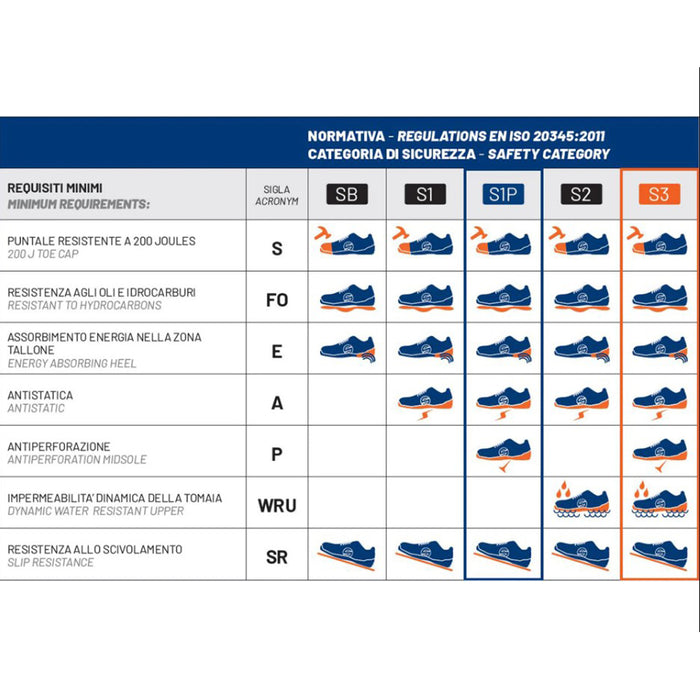 NORMATIVA - REGULATIONS EN ISO 20345:2011
CATEGORIA DI SICUREZZA - SAFETY CATEGORY

| REQUISITI MINIMI MINIMUM REQUIREMENTS: | SIGLA ACRONYM | SB | S1 | S1P | S2 | S3 |
|---|---|---|---|---|---|---|
| PUNTALE RESISTENTE A 200 JOULES 200 J TOE CAP | S | | | | | |
| RESISTENZA AGLI OLI E IDROCARBURI RESISTANT TO HYDROCARBONS | FO | | | | | |
| ASSORBIMENTO ENERGIA NELLA ZONA TALLONE ENERGY ABSORBING HEEL | E | | | | | |
| ANTISTATICA ANTISTATIC | A | | | | | |
| ANTIPERFORAZIONE ANTIPERFORATION MIDSOLE | P | | | | | |
| IMPERMEABILITA' DINAMICA DELLA TOMAIA DYNAMIC WATER RESISTANT UPPER | WRU | | | | | |
| RESISTENZA ALLO SCIVOLAMENTO SLIP RESISTANCE | SR | | | | | |