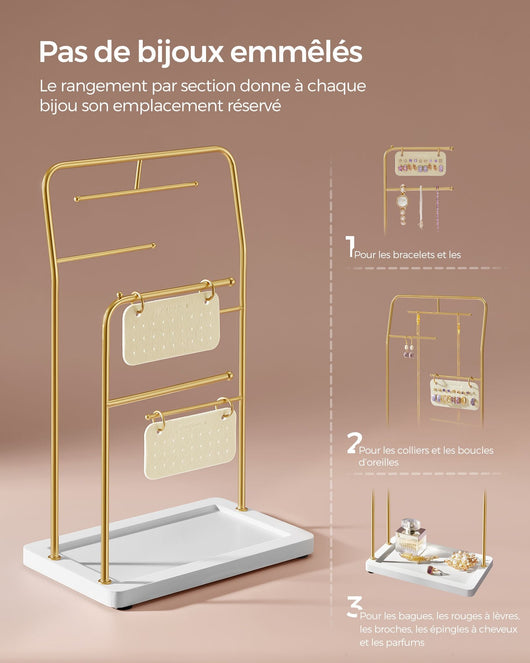 Pas de bijoux emmêlés

Le rangement par section donne à chaque bijou son emplacement réservé

1 Pour les bracelets et les

2 Pour les colliers et les boucles d'oreilles

3 Pour les bagues, les rouges à lèvres, les broches, les épingles à cheveux et les parfums