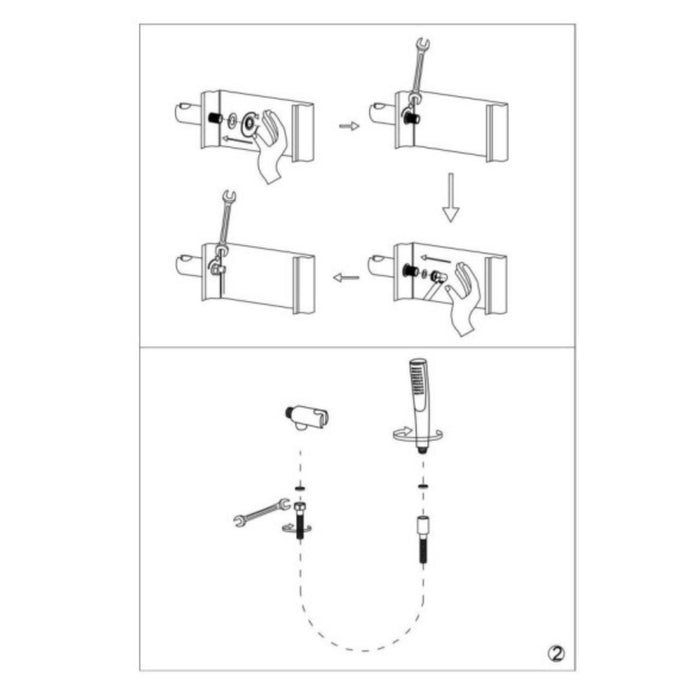 ②