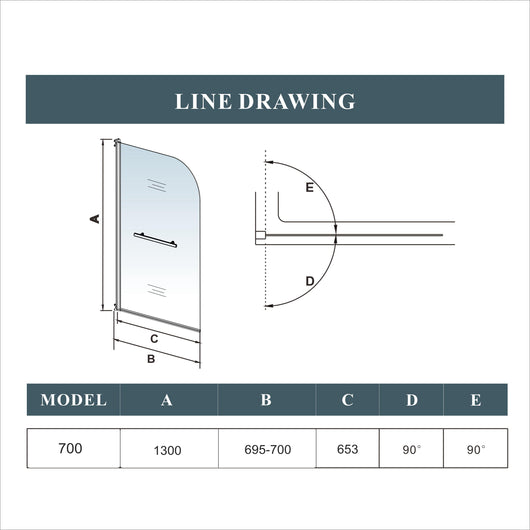 LINE DRAWING

A

C

B

E

D

| MODEL | A | B | C | D | E |
|---|---|---|---|---|---|
| 700 | 1300 | 695-700 | 653 | 90° | 90° |