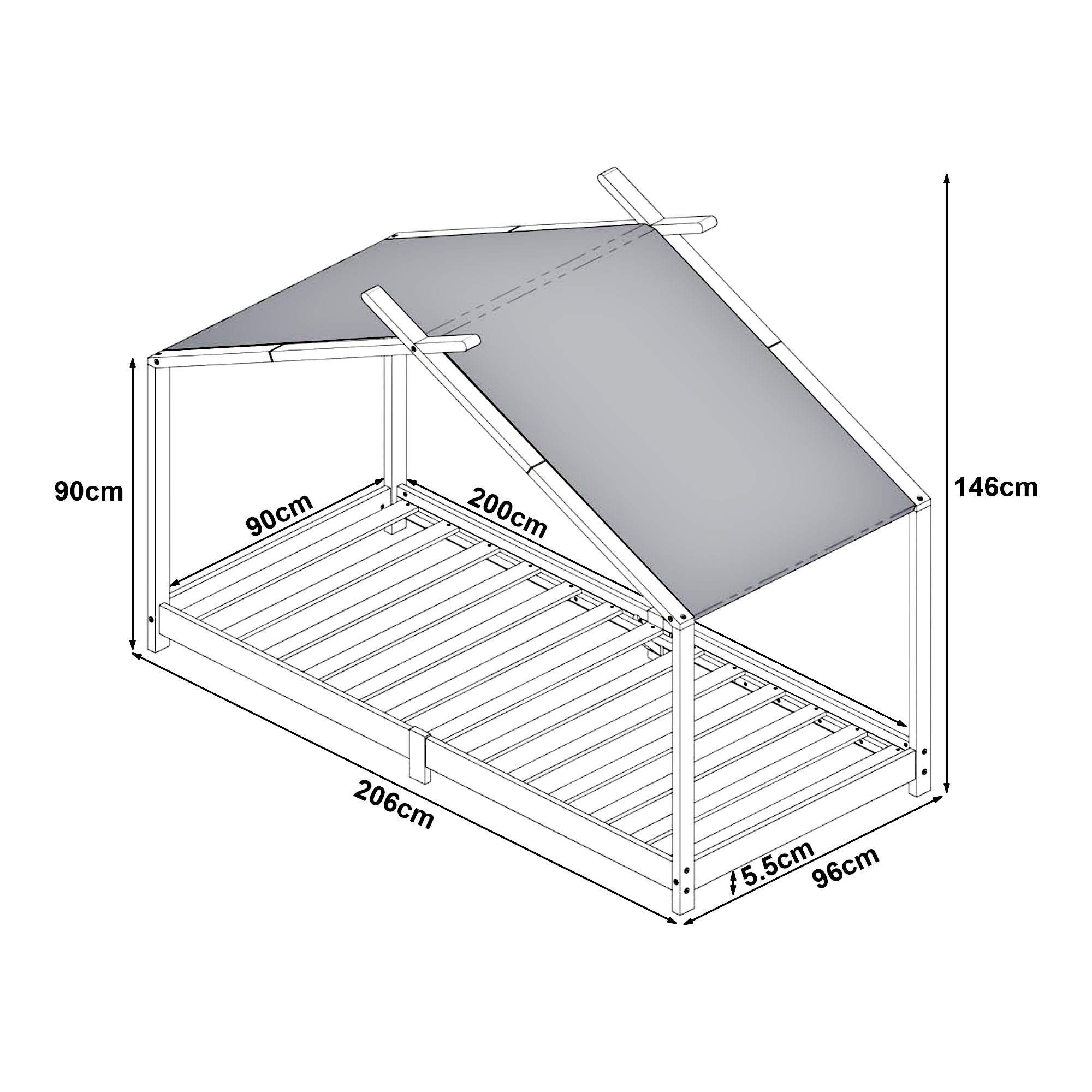 90cm

90cm

200cm

146cm

206cm

5.5cm

96cm