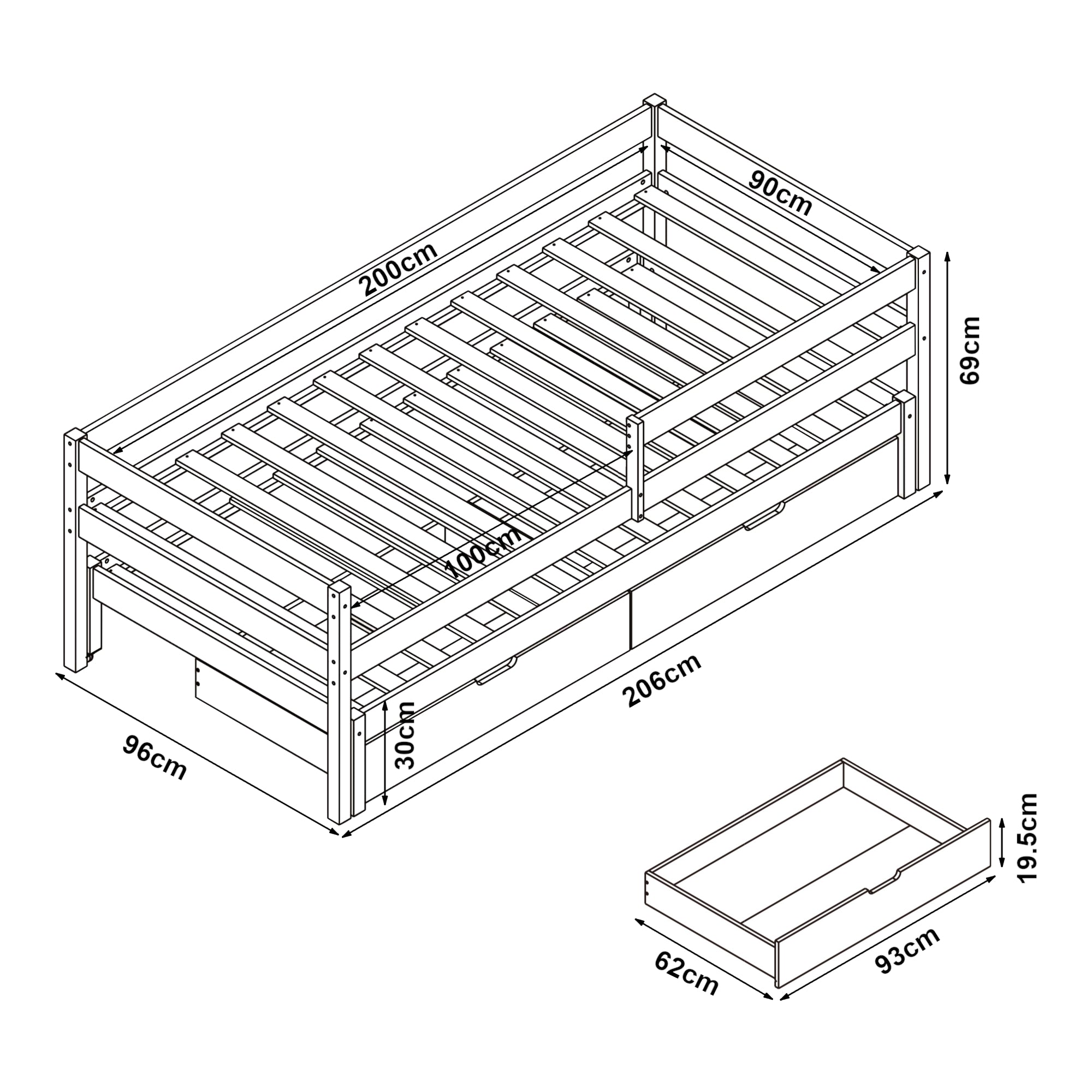 200cm

90cm

69cm

100cm

206cm

30cm

96cm

19.5cm

62cm

93cm