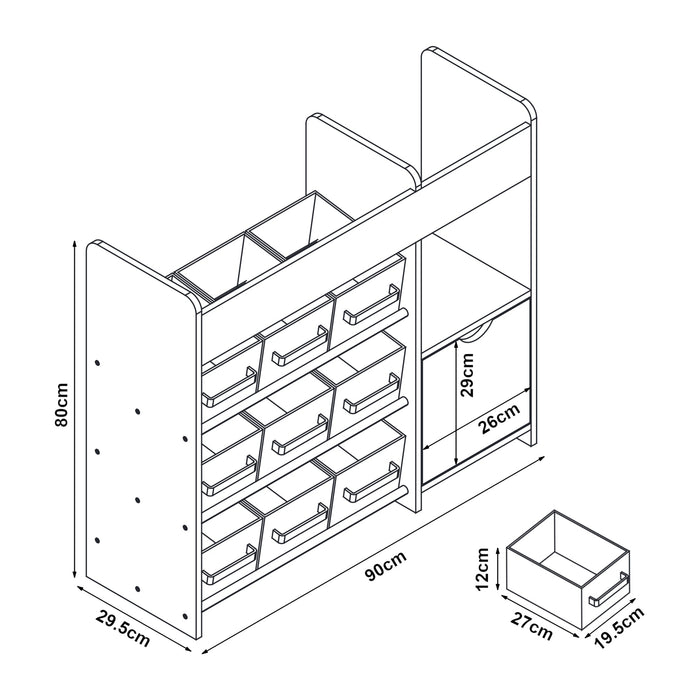 80cm
29cm
26cm
90cm
29.5cm
12cm
27cm
19.5cm