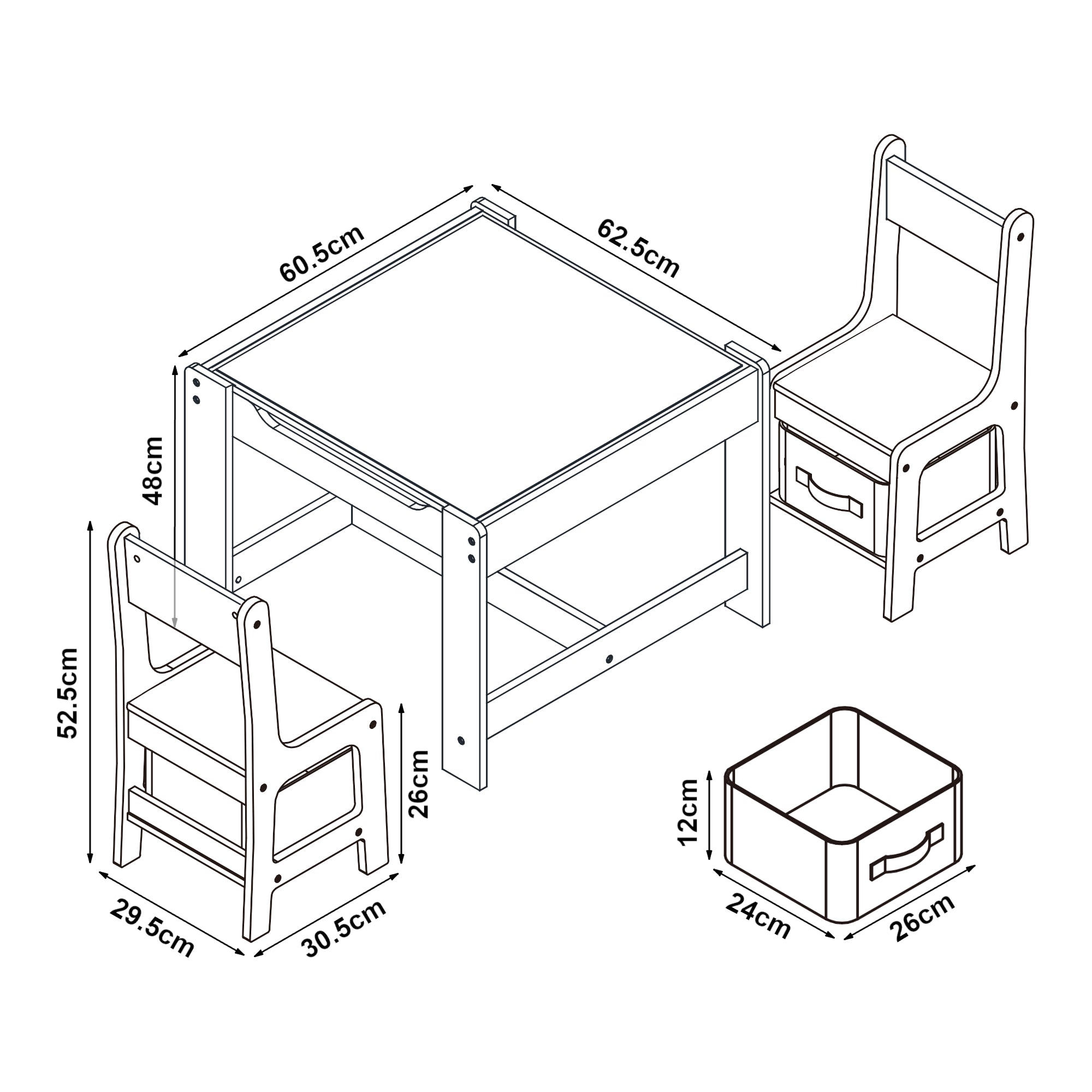 60.5cm

62.5cm

48cm

52.5cm

26cm

29.5cm

30.5cm

12cm

24cm

26cm