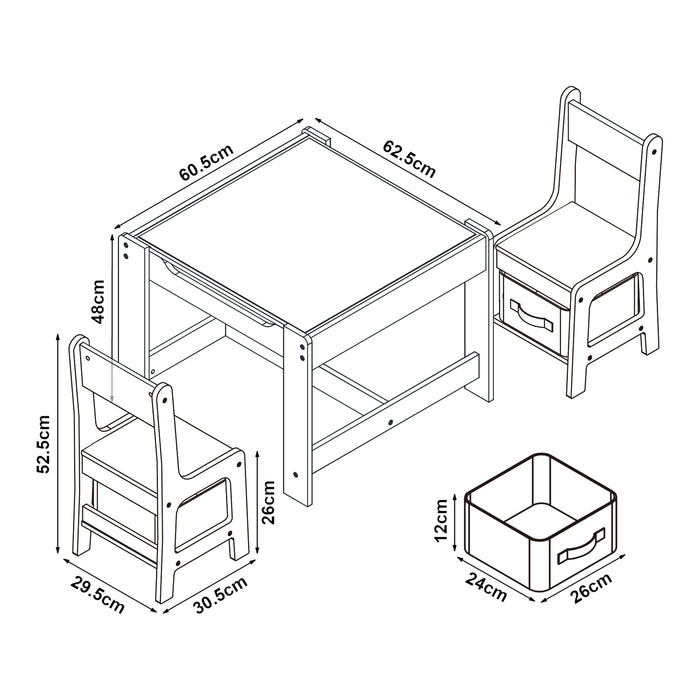 60.5cm
62.5cm
48cm
52.5cm
26cm
29.5cm
30.5cm
12cm
24cm
26cm