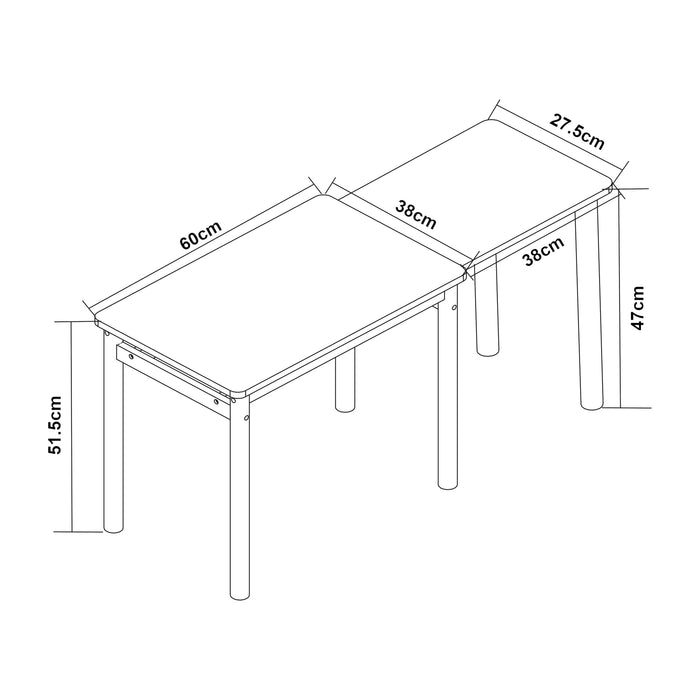 27.5cm
60cm
38cm
38cm
47cm
51.5cm